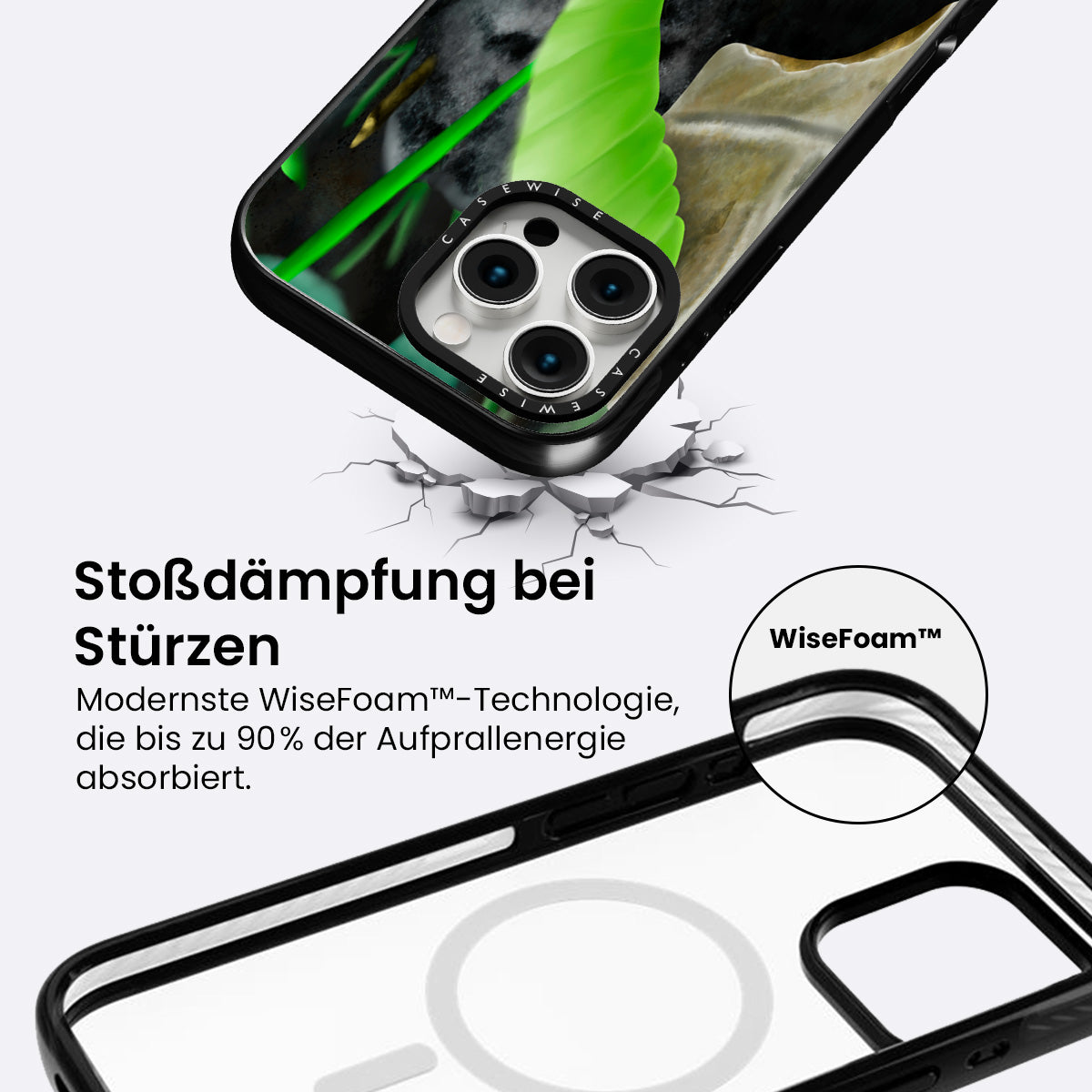 CASEWISE

CASEWISE

Stoßdämpfung bei Stürzen

Modernste WiseFoam™-Technologie, die bis zu 90% der Aufprallenergie absorbiert.

WiseFoam™