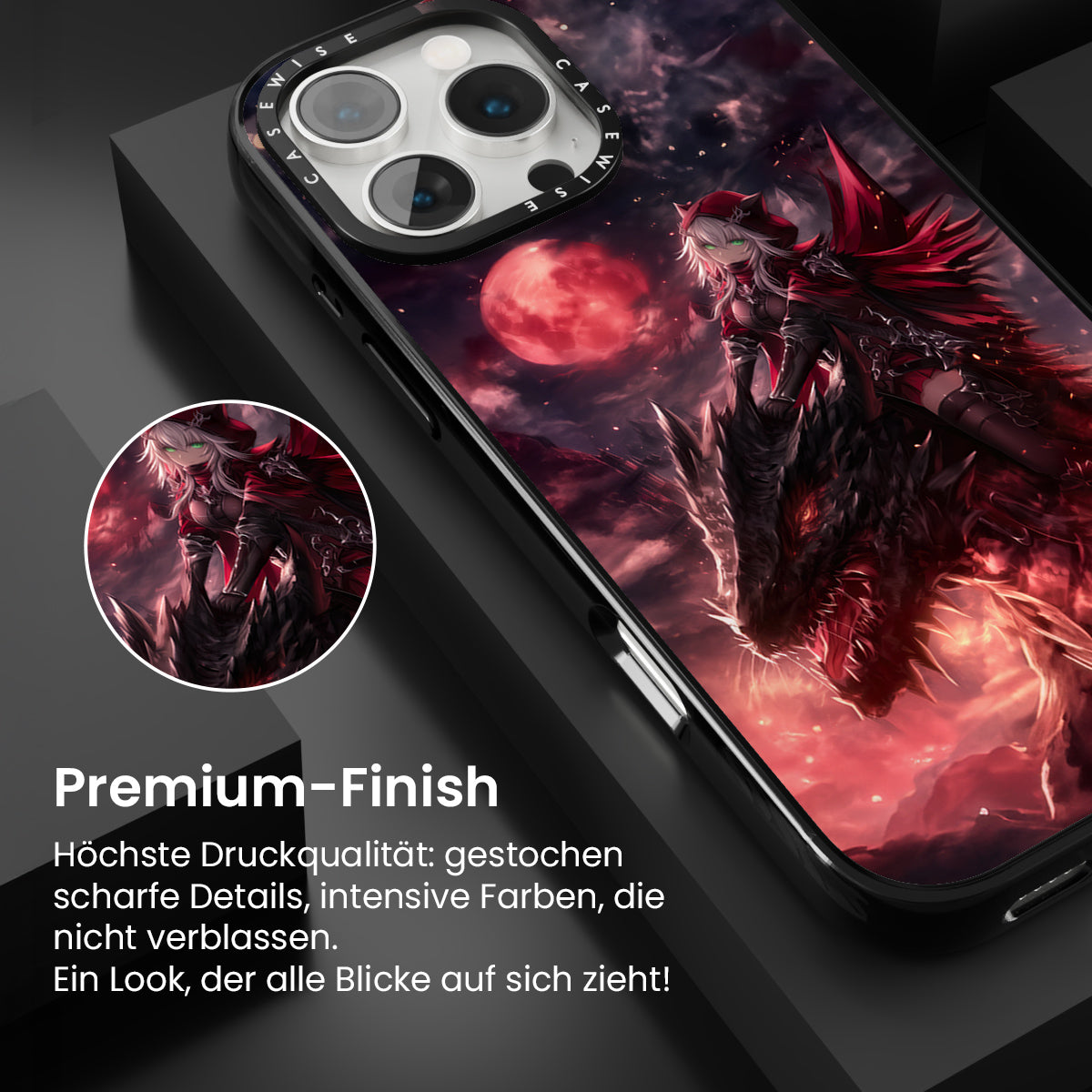 CASEWISE CASEWISE

Premium-Finish

Höchste Druckqualität: gestochen scharfe Details, intensive Farben, die nicht verblassen.
Ein Look, der alle Blicke auf sich zieht!