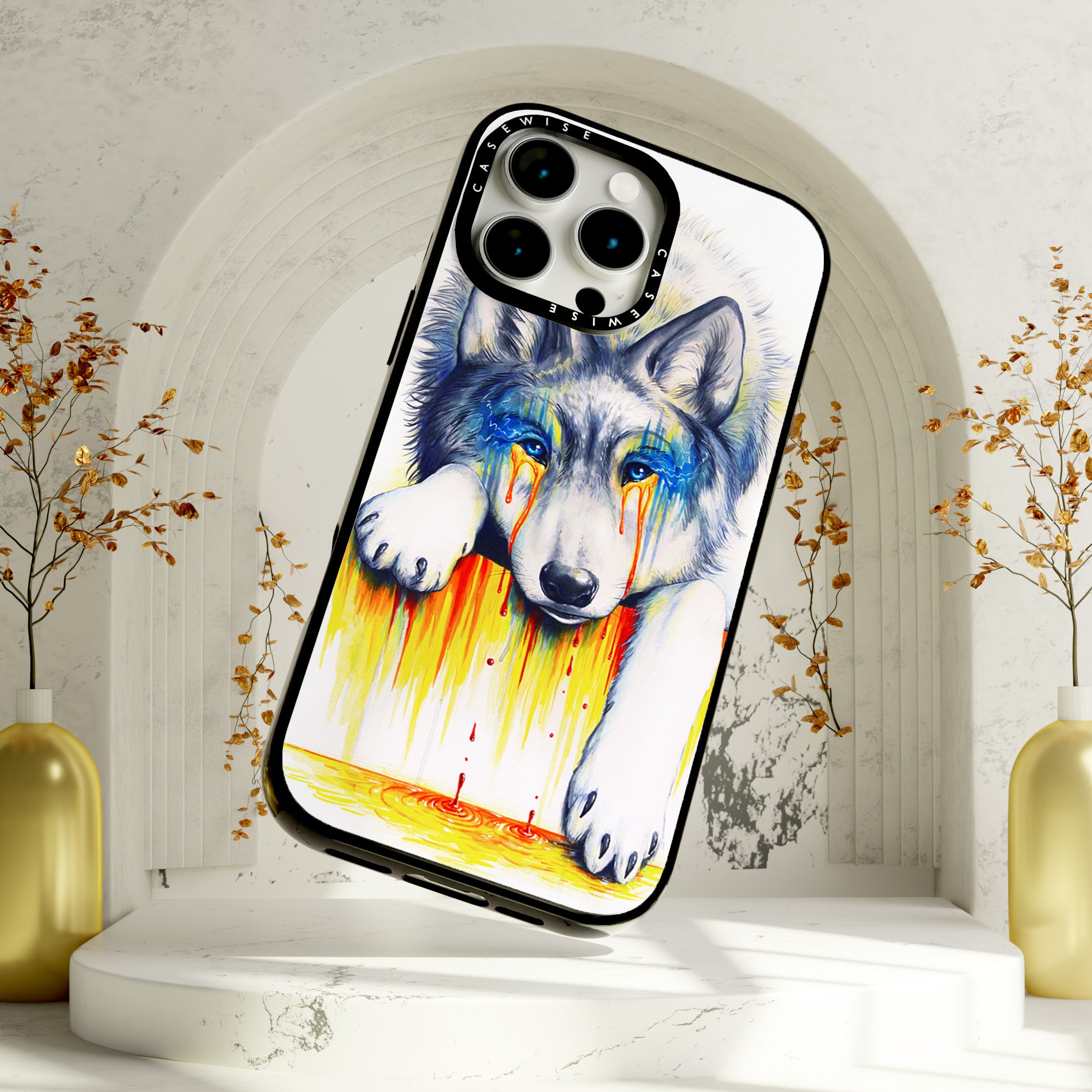 CASEWISE CASEWISE