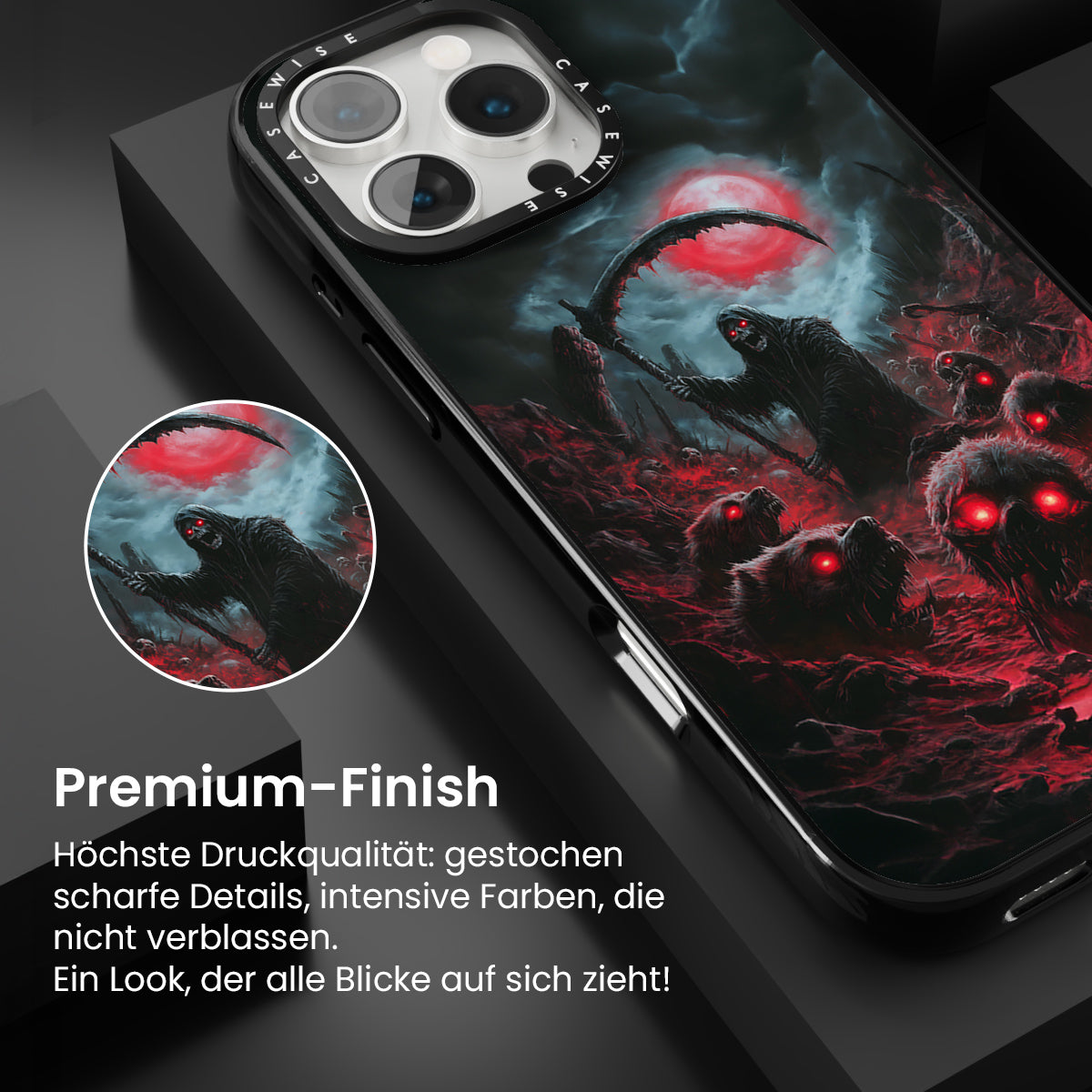 CASEWISE CASEWISE

Premium-Finish

Höchste Druckqualität: gestochen scharfe Details, intensive Farben, die nicht verblassen.
Ein Look, der alle Blicke auf sich zieht!