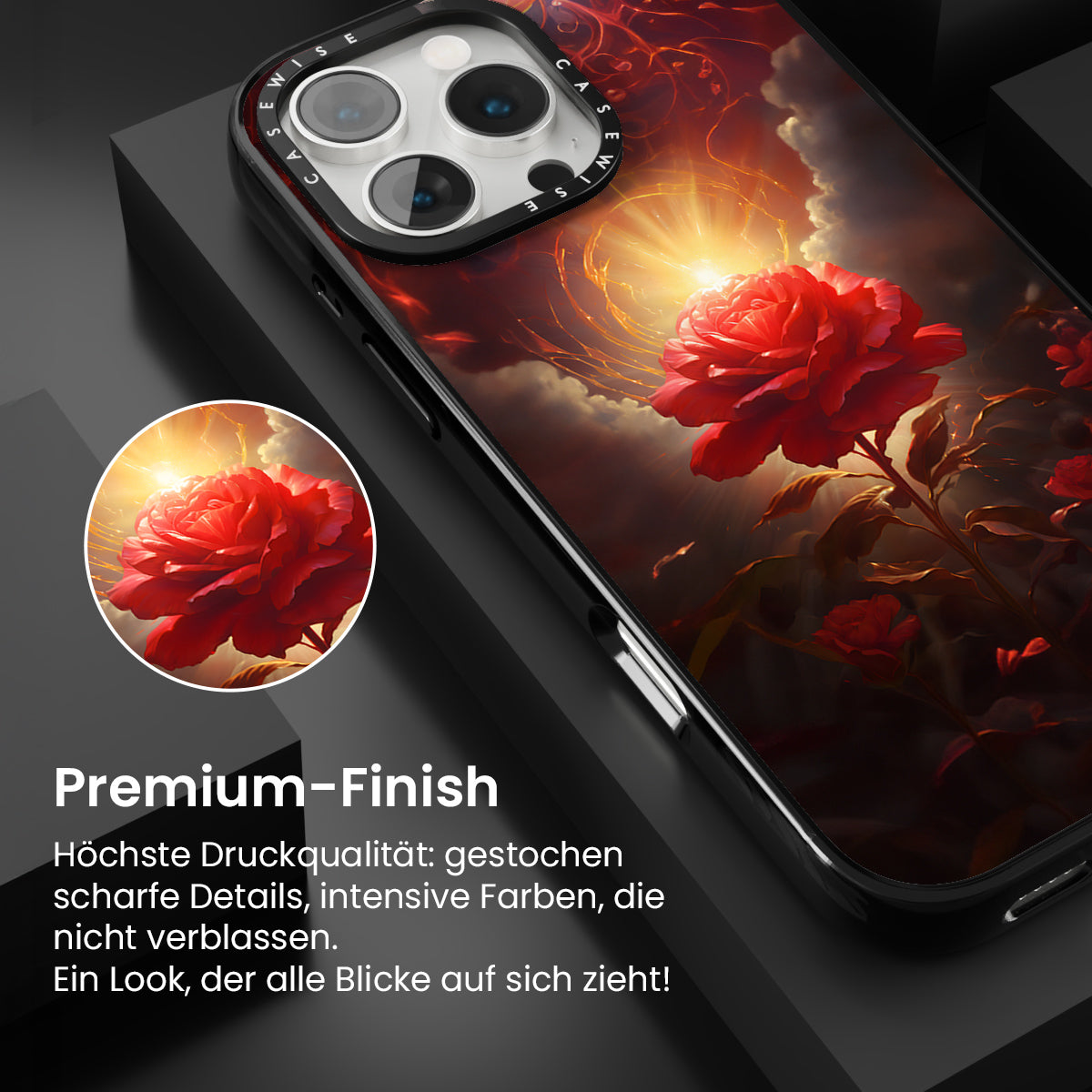 CASEWISE CASEWISE

Premium-Finish

Höchste Druckqualität: gestochen scharfe Details, intensive Farben, die nicht verblassen.
Ein Look, der alle Blicke auf sich zieht!