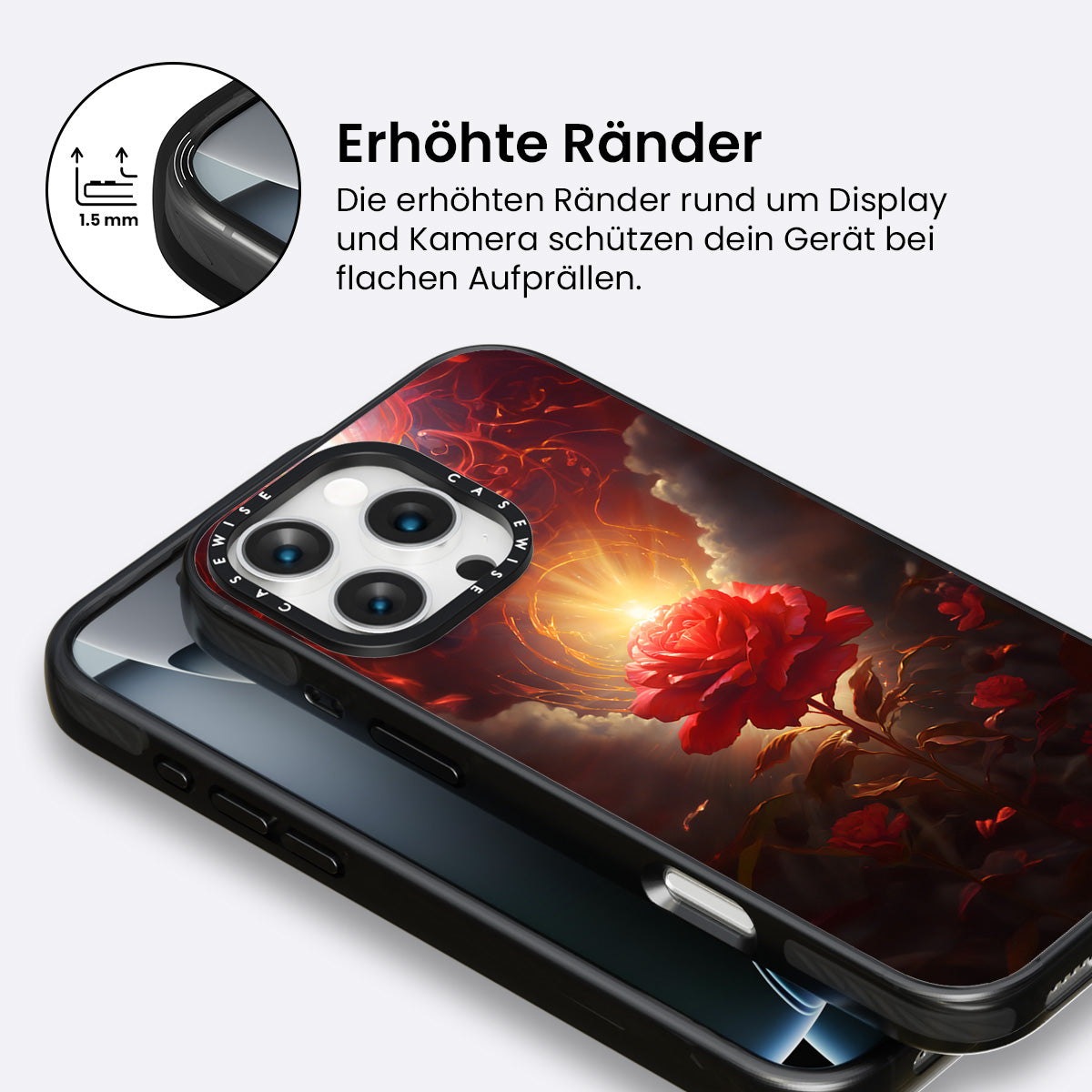 1.5 mm

Erhöhte Ränder

Die erhöhten Ränder rund um Display und Kamera schützen dein Gerät bei flachen Aufprällen.

CASEWISE CASEWISE