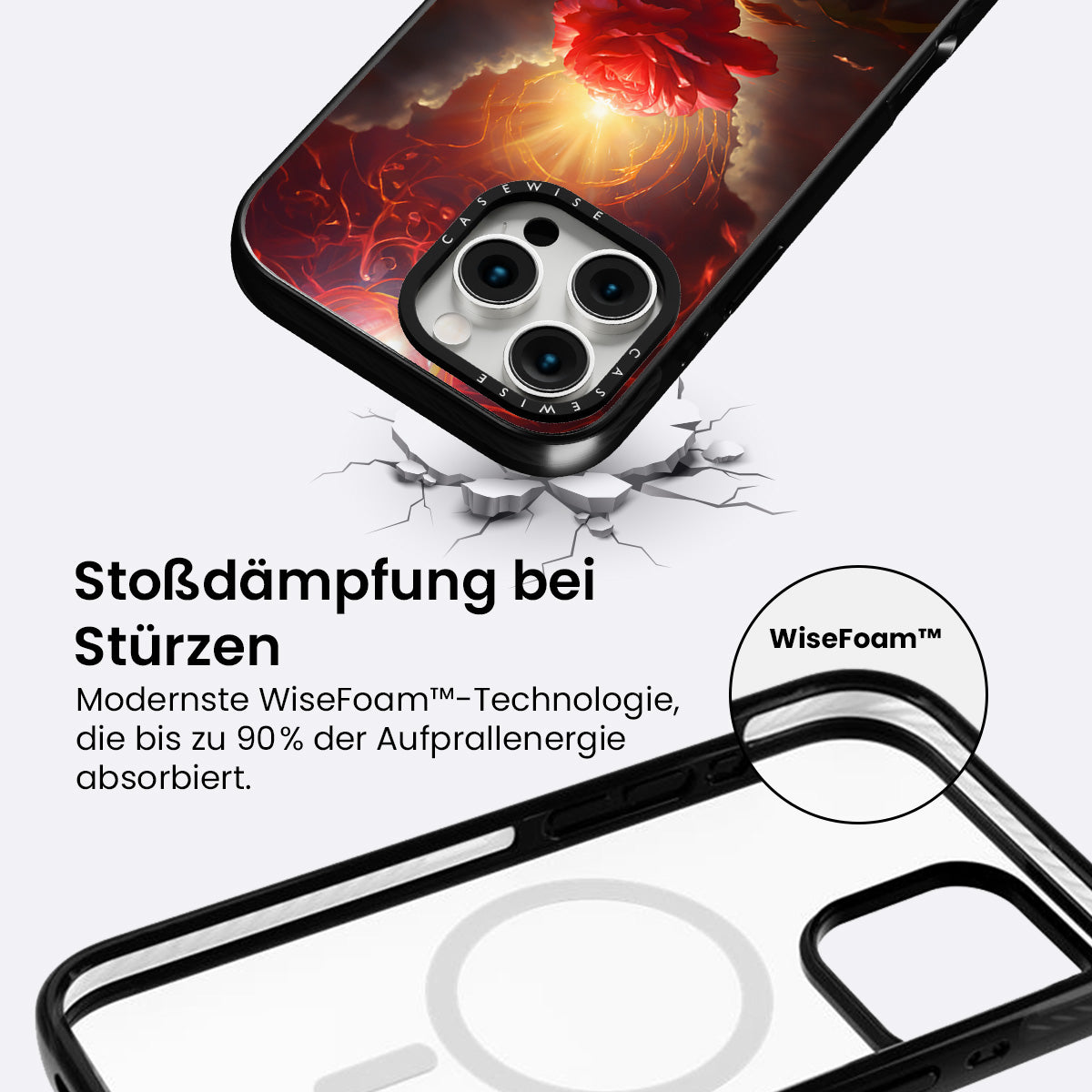 CASEWISE

CASEWISE

Stoßdämpfung bei Stürzen

Modernste WiseFoam™-Technologie, die bis zu 90% der Aufprallenergie absorbiert.

WiseFoam™