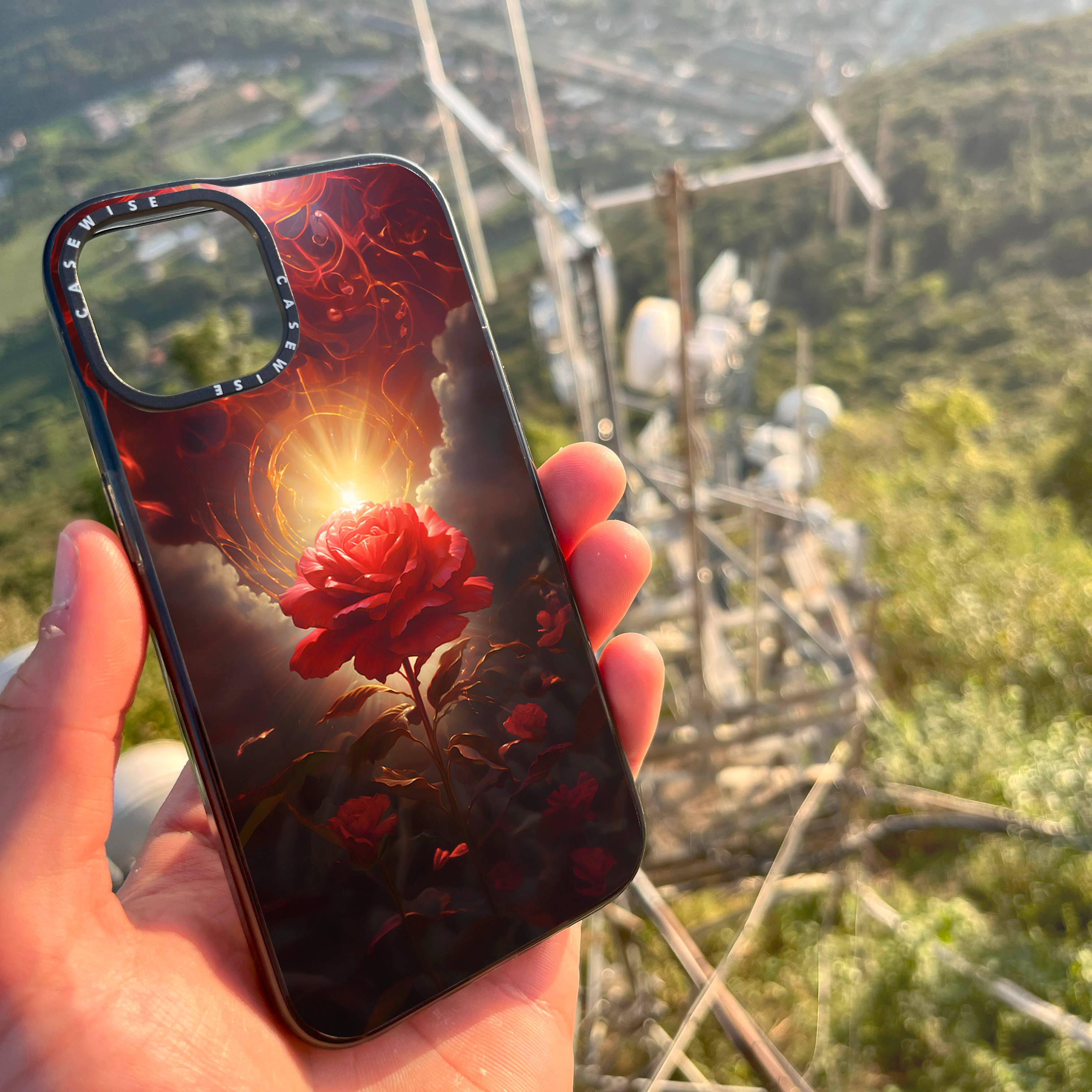 CASEWISE CASEWISE