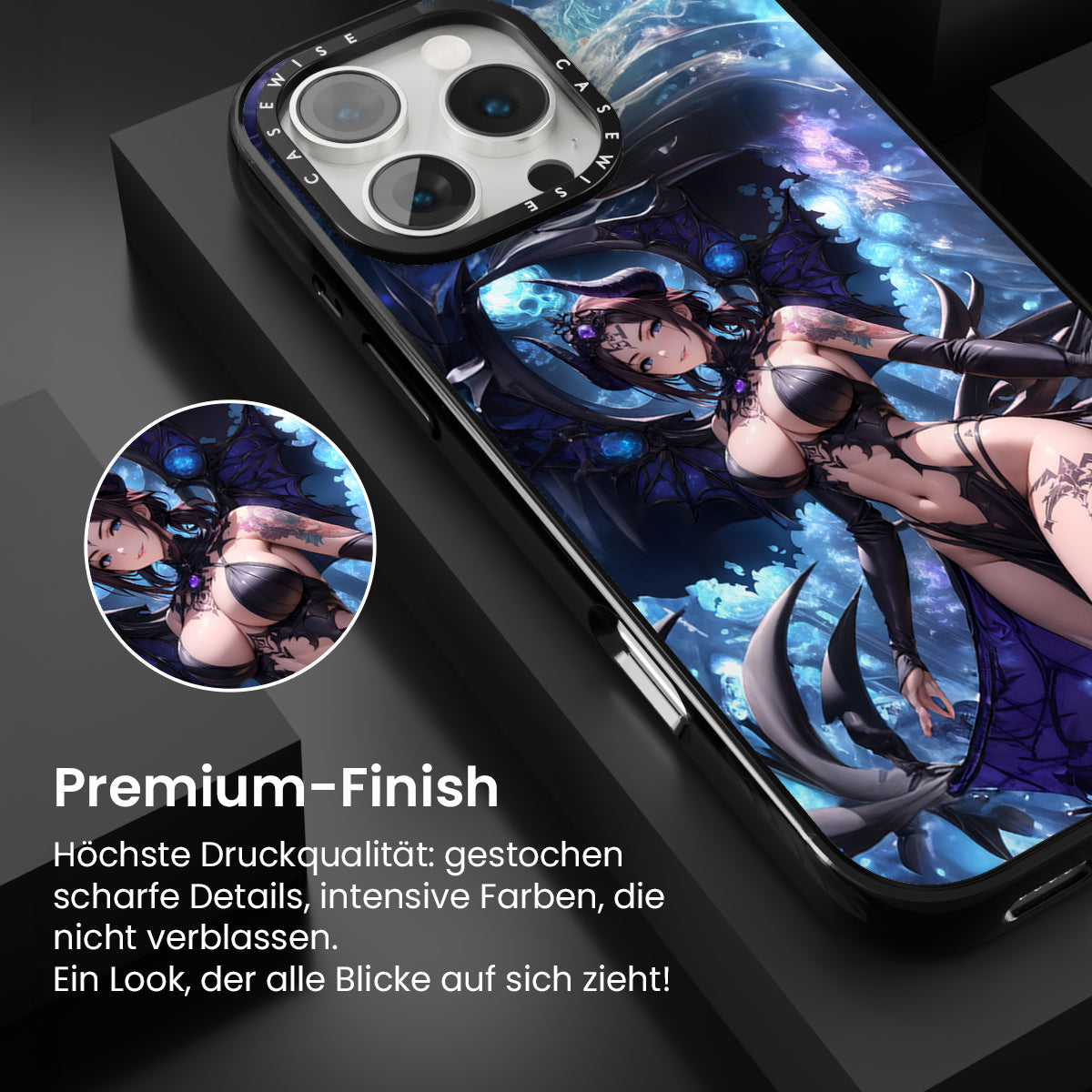 CASEWISE CASEWISE

Premium-Finish

Höchste Druckqualität: gestochen scharfe Details, intensive Farben, die nicht verblassen.
Ein Look, der alle Blicke auf sich zieht!