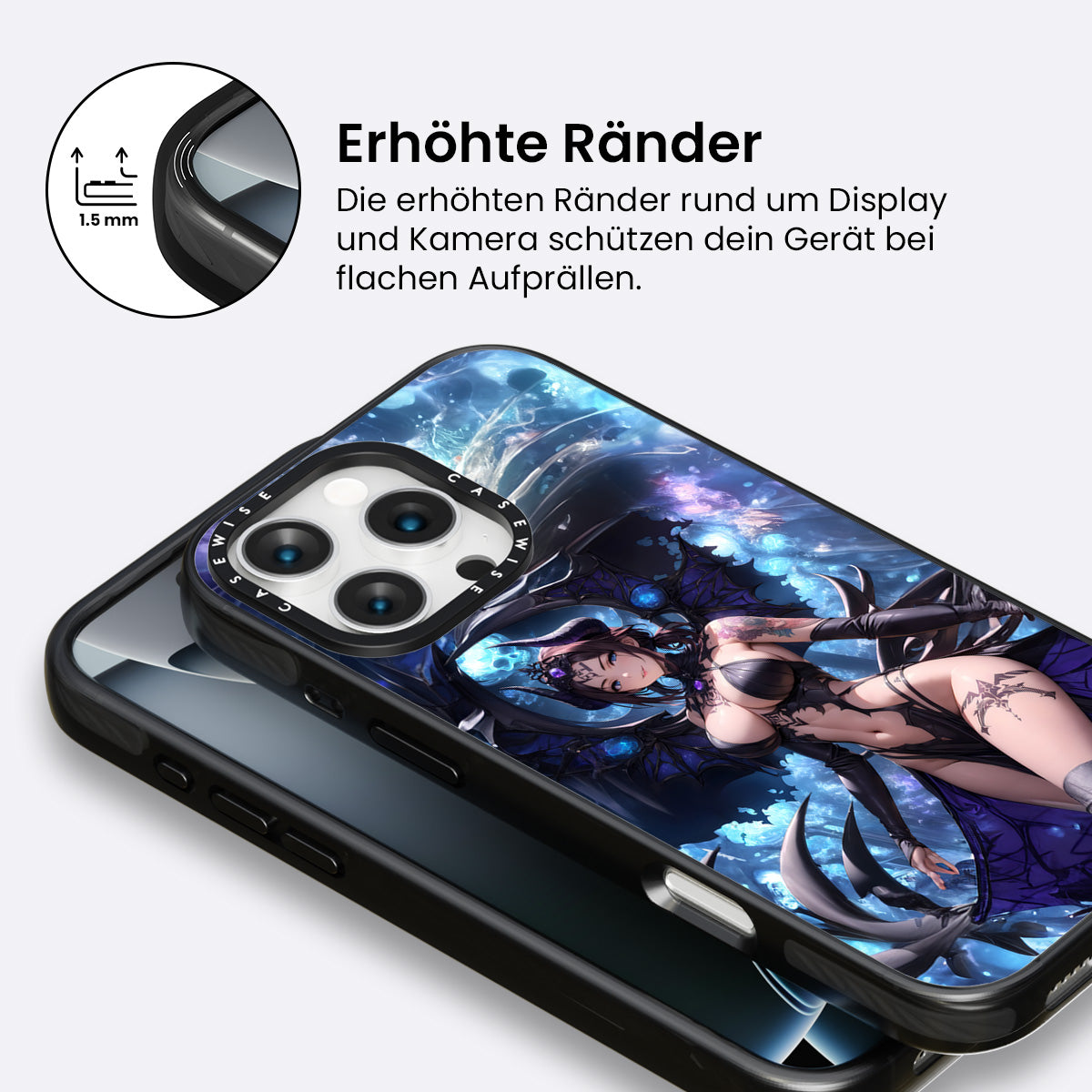 1.5 mm

Erhöhte Ränder

Die erhöhten Ränder rund um Display und Kamera schützen dein Gerät bei flachen Aufprällen.

CASEWISE CASEWISE