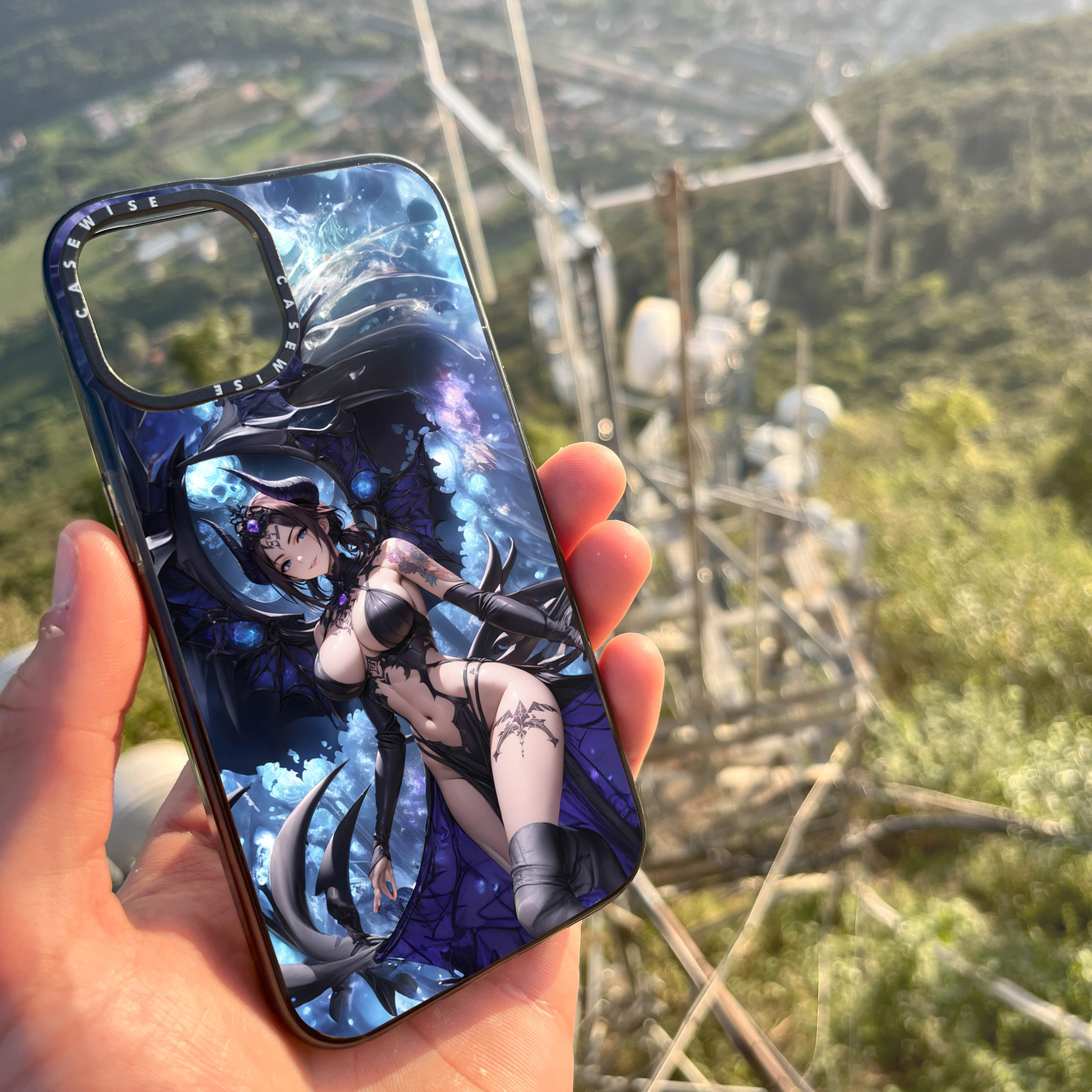 CASEWISE CASEWISE