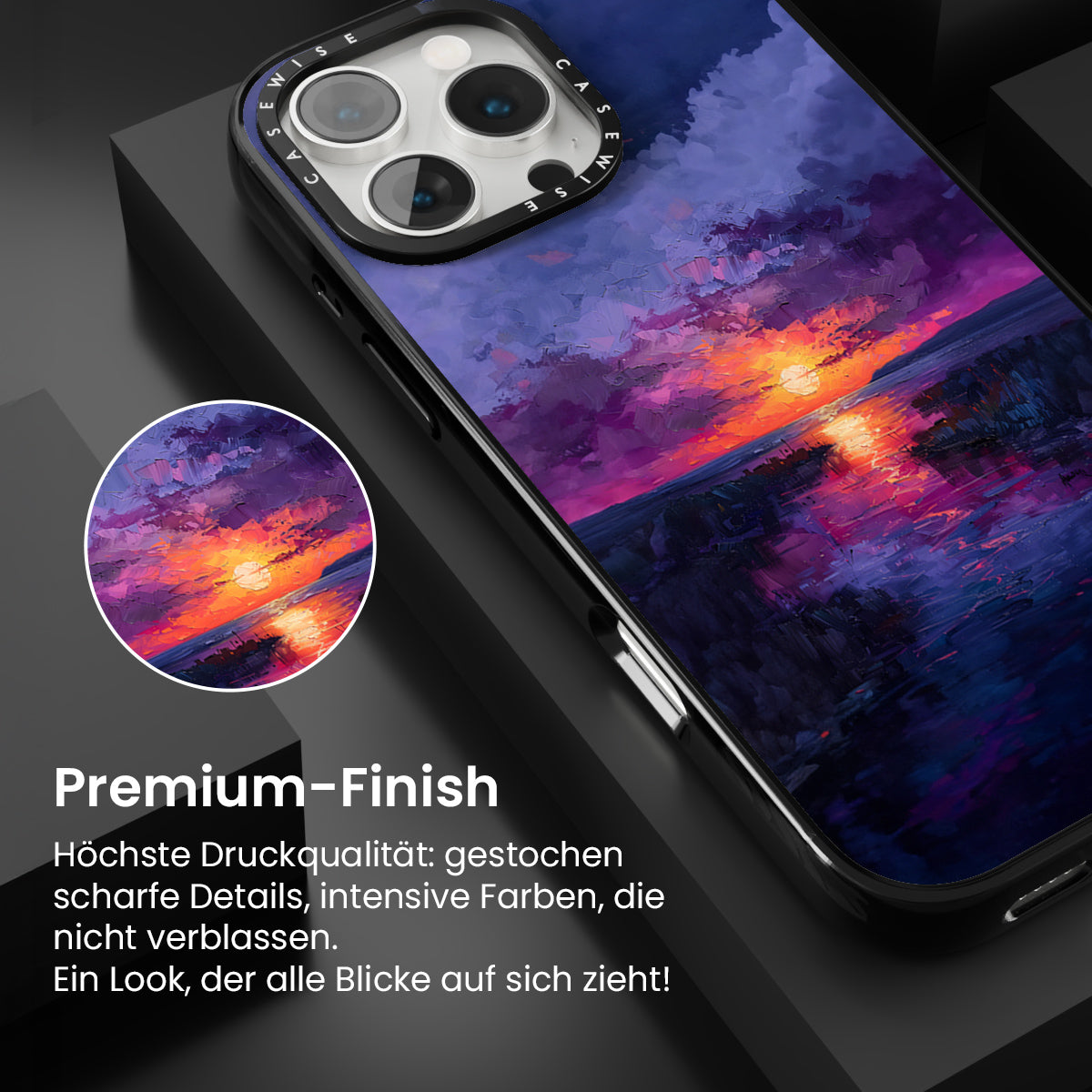 CASEWISE CASEWISE

Premium-Finish

Höchste Druckqualität: gestochen scharfe Details, intensive Farben, die nicht verblassen.
Ein Look, der alle Blicke auf sich zieht!