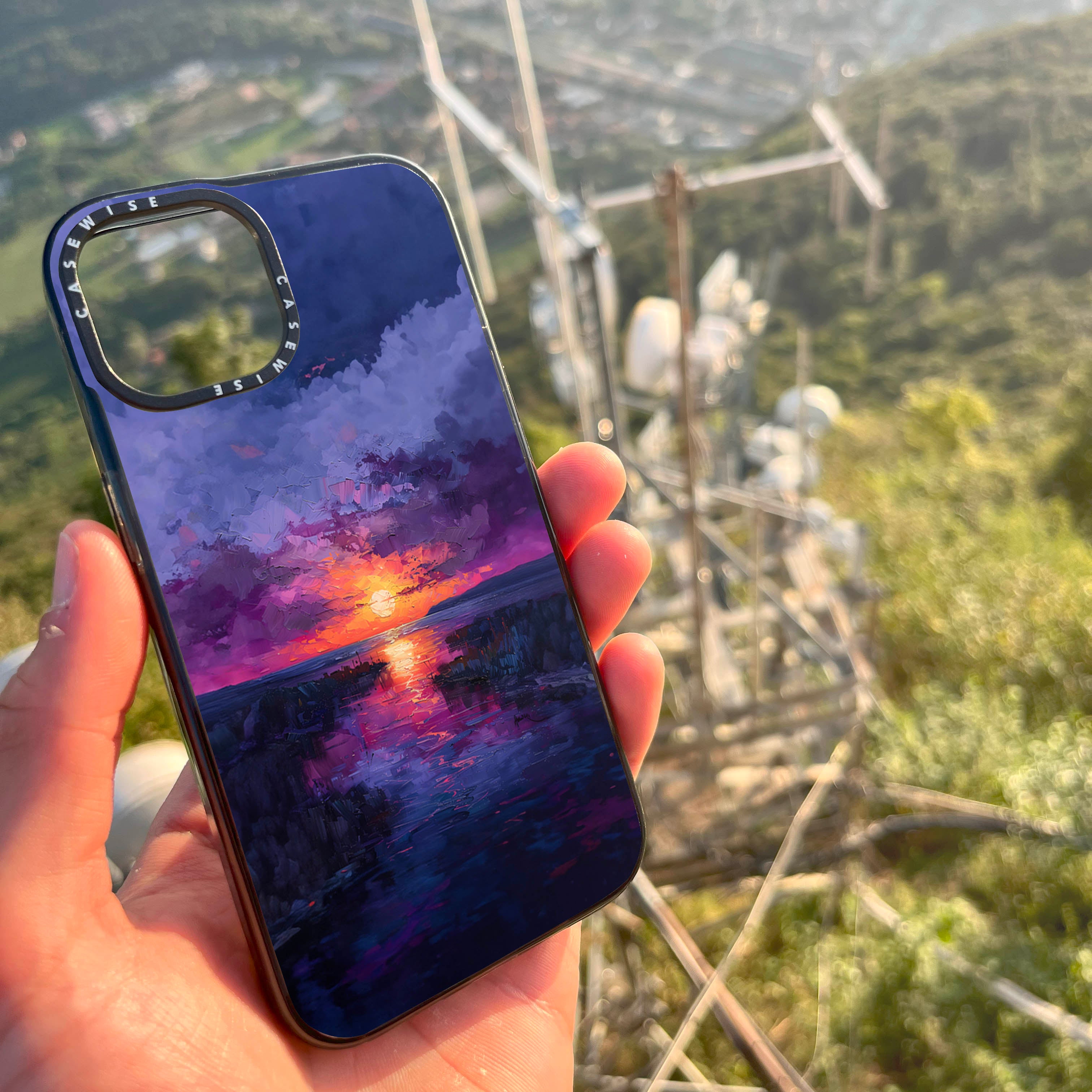 CASEWISE CASEWISE