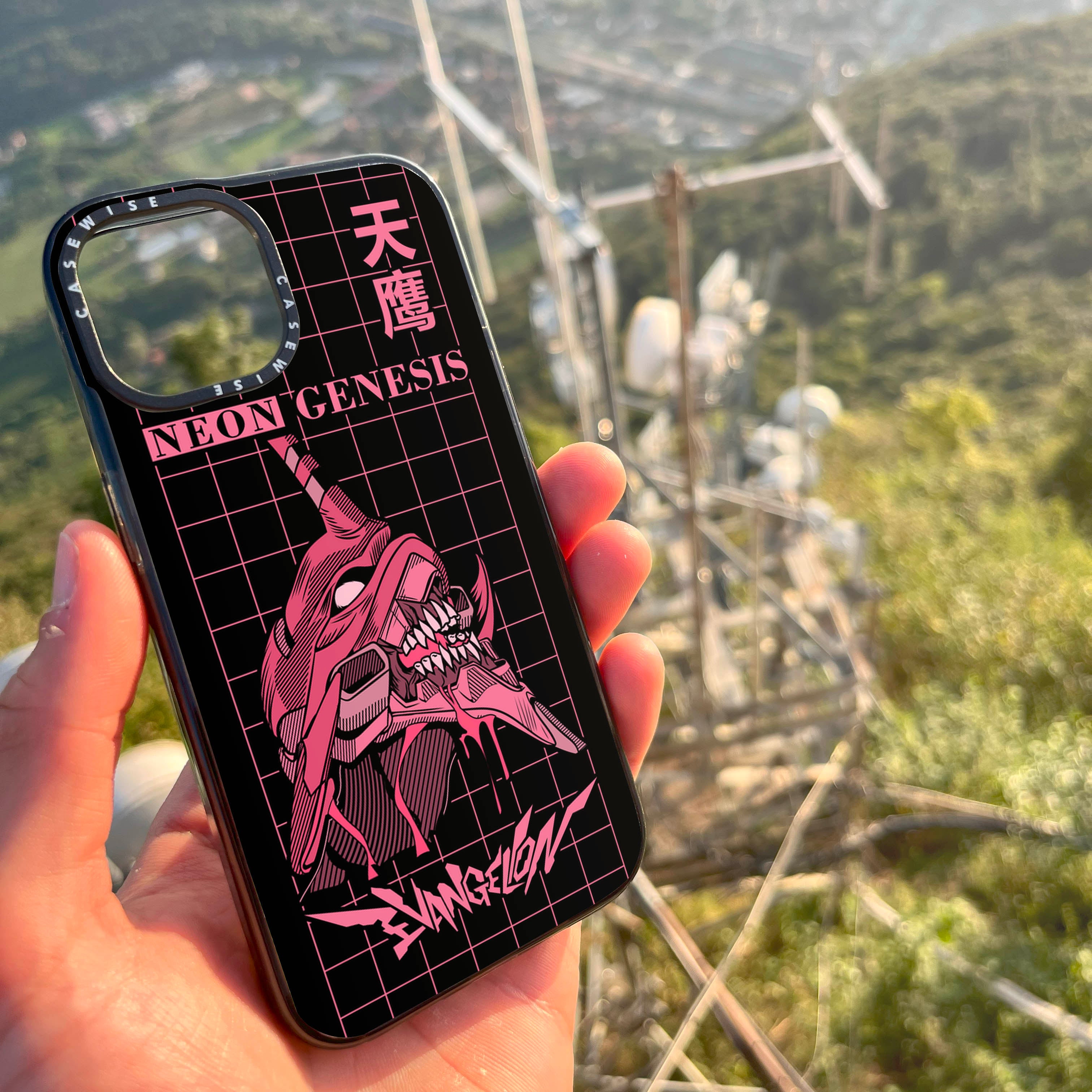 CASEWISE CASEWISE

天鷹

NEON GENESIS

EVANGELION