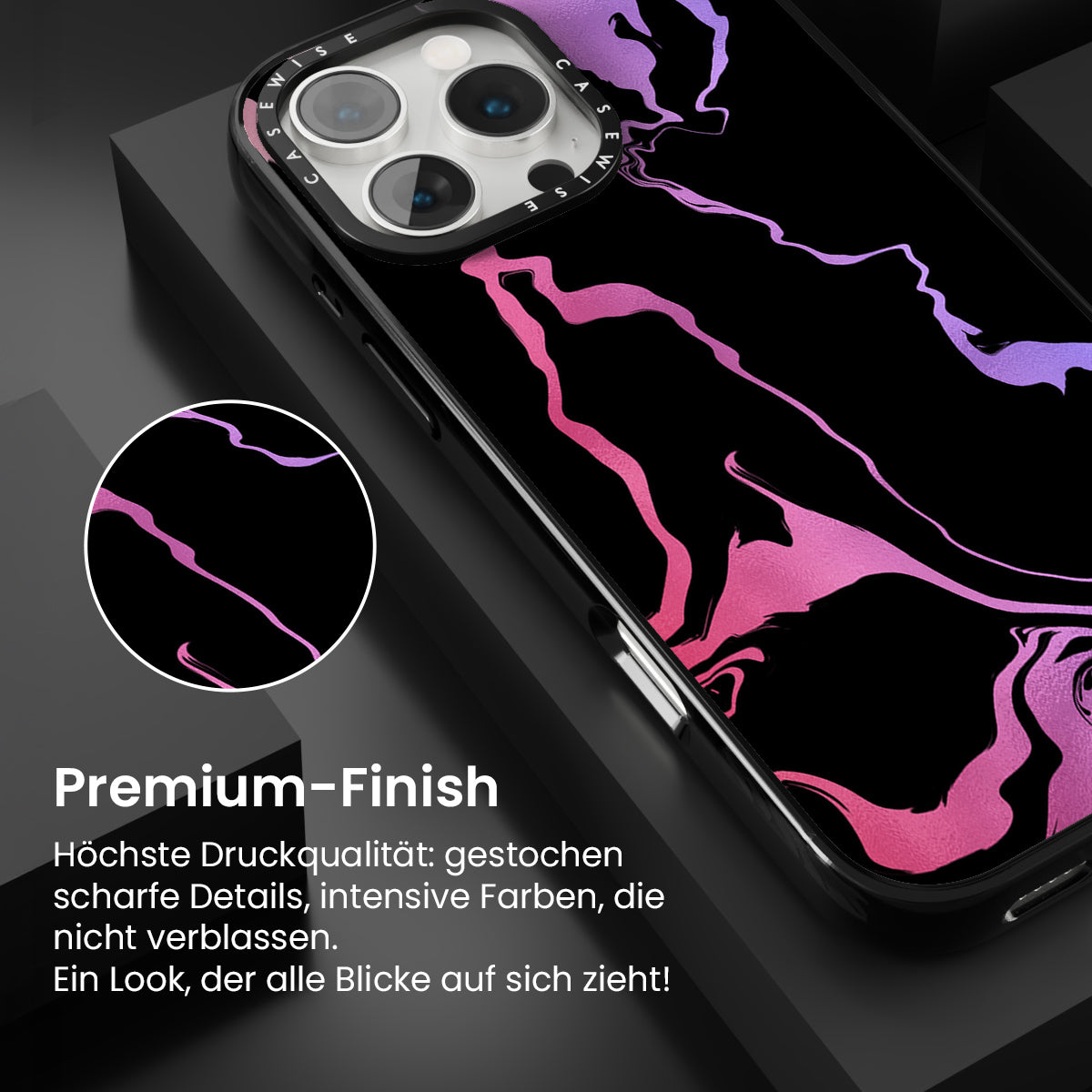 CASEWISE CASEWISE

Premium-Finish

Höchste Druckqualität: gestochen scharfe Details, intensive Farben, die nicht verblassen.
Ein Look, der alle Blicke auf sich zieht!