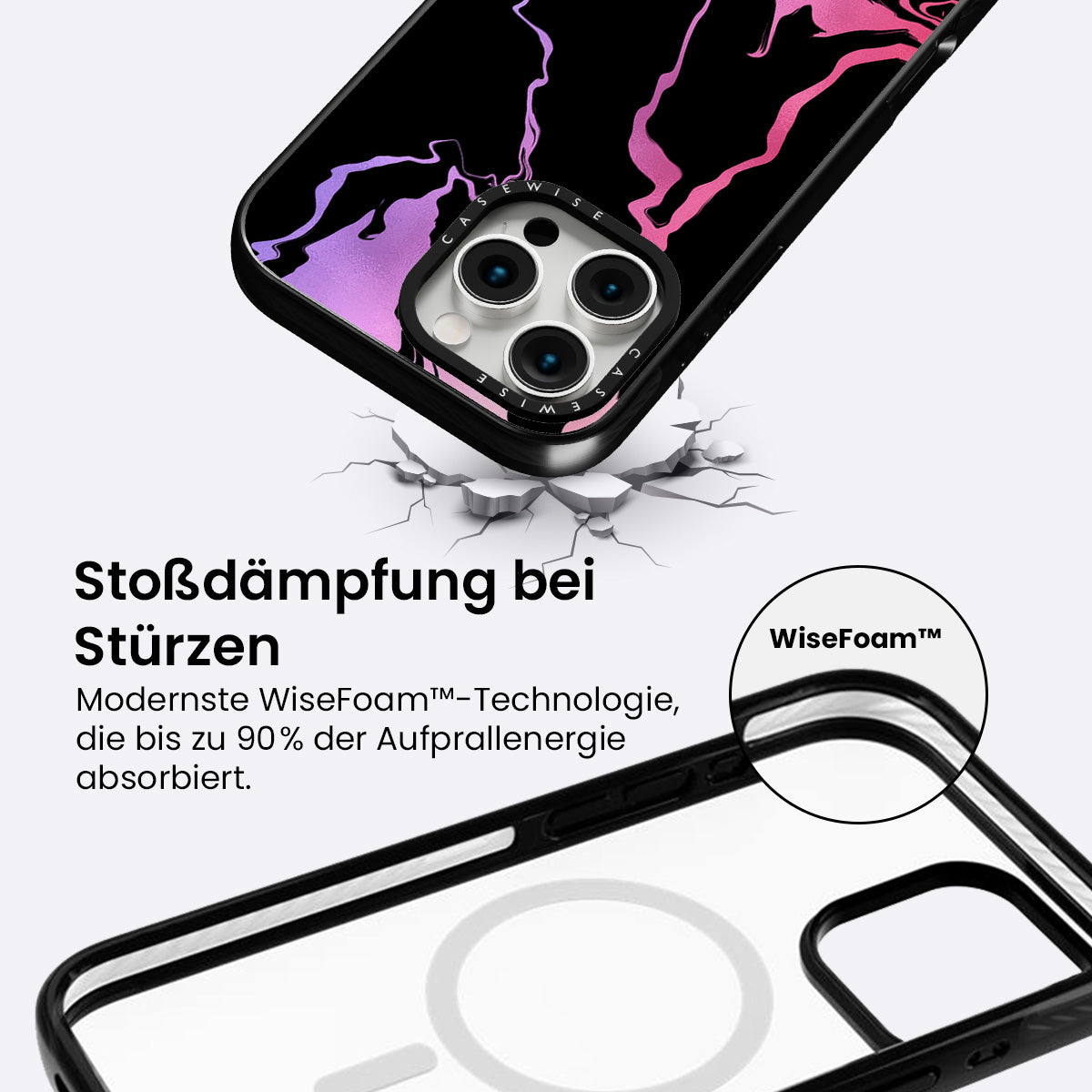 CASEWISE

CASEWISE

Stoßdämpfung bei Stürzen

Modernste WiseFoam™-Technologie, die bis zu 90% der Aufprallenergie absorbiert.

WiseFoam™