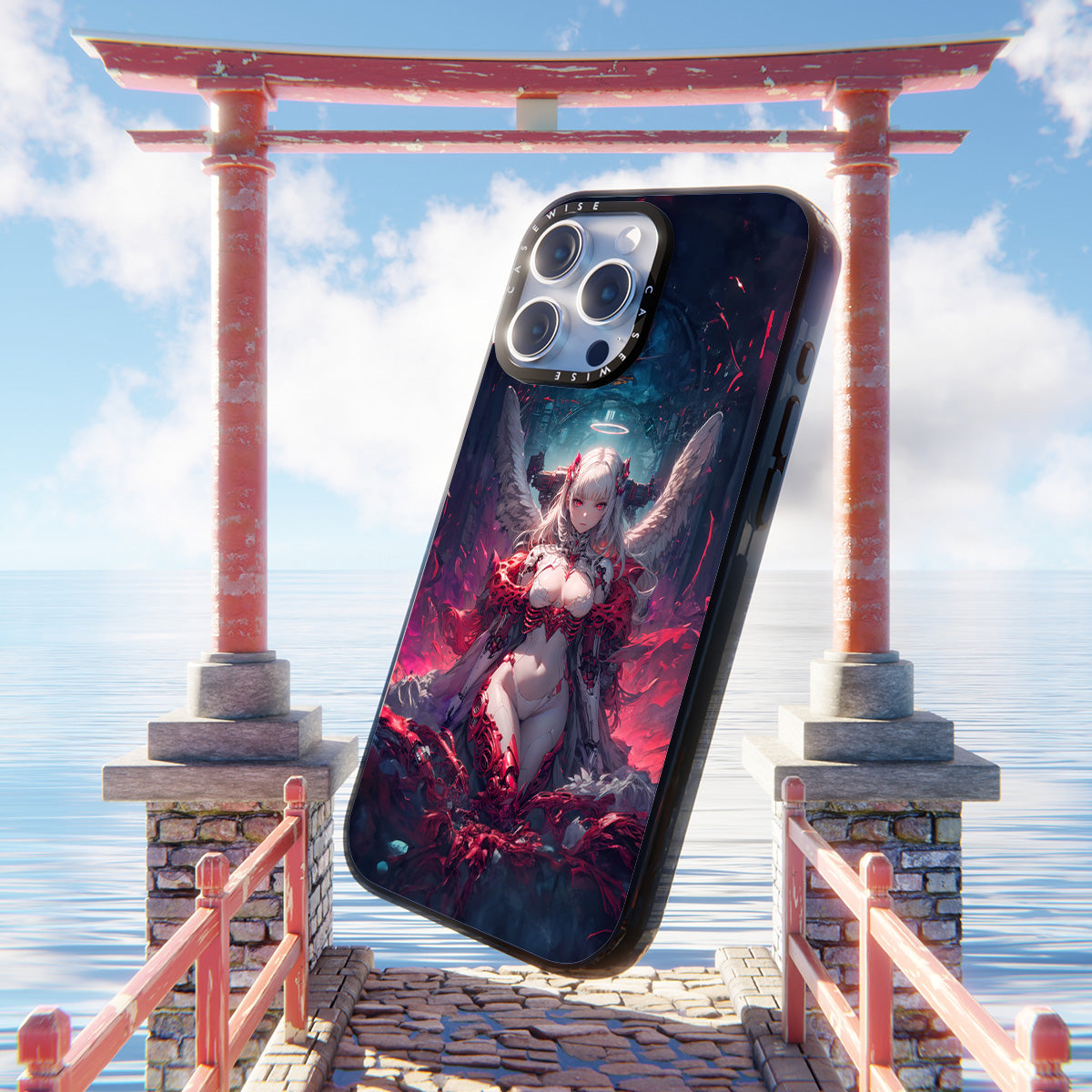 CASEWISE CASEWISE