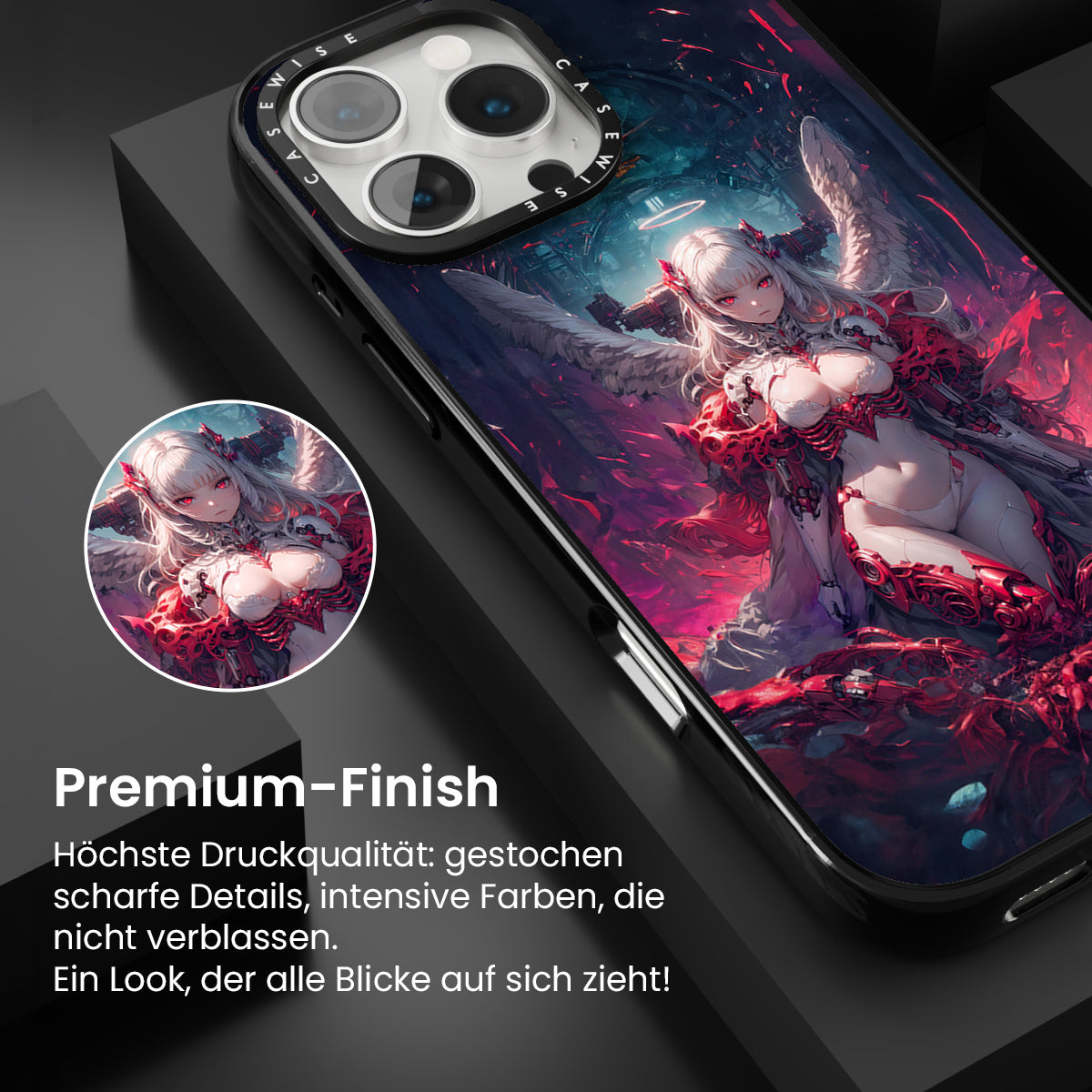 CASEWISE CASEWISE

Premium-Finish

Höchste Druckqualität: gestochen scharfe Details, intensive Farben, die nicht verblassen.
Ein Look, der alle Blicke auf sich zieht!