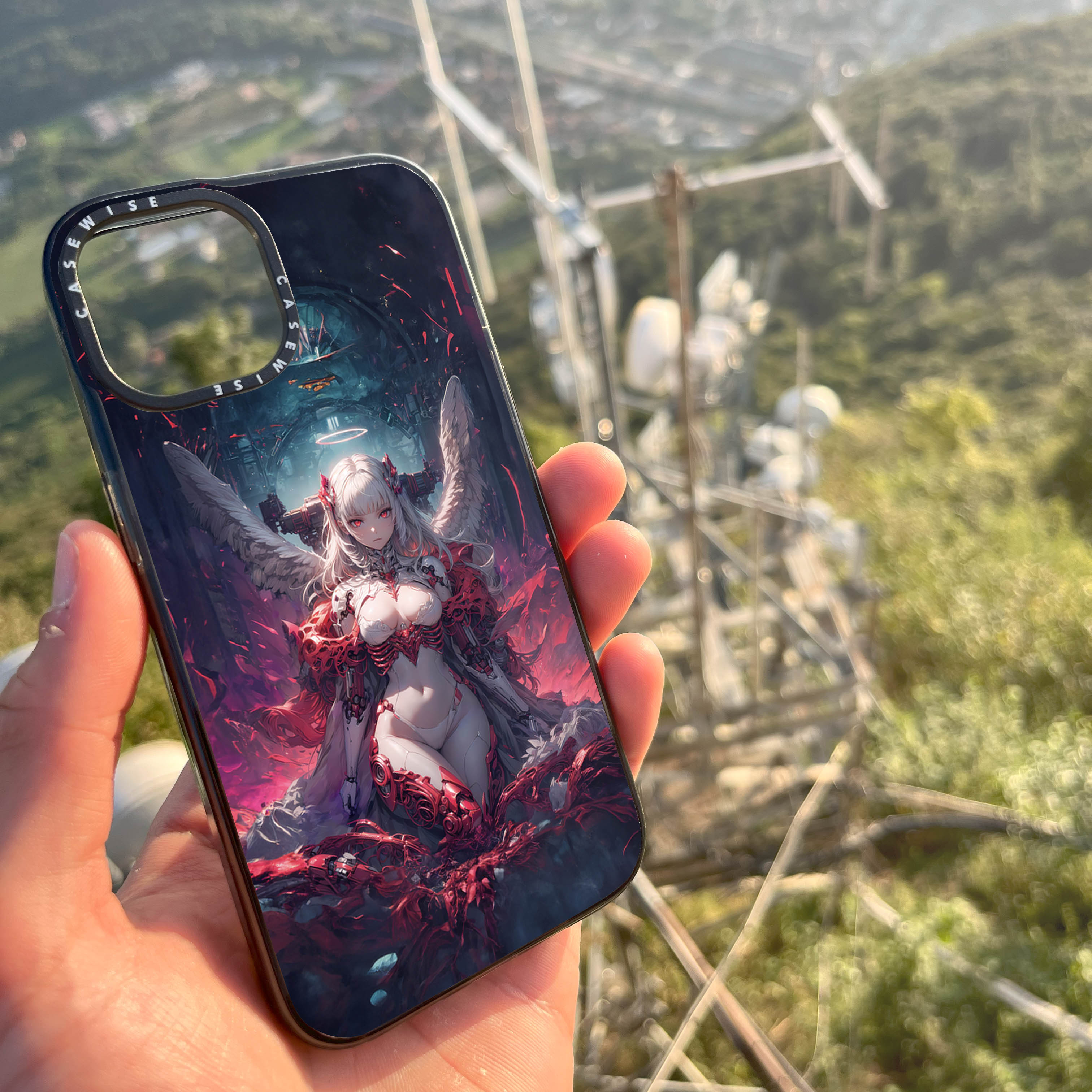 CASEWISE CASEWISE