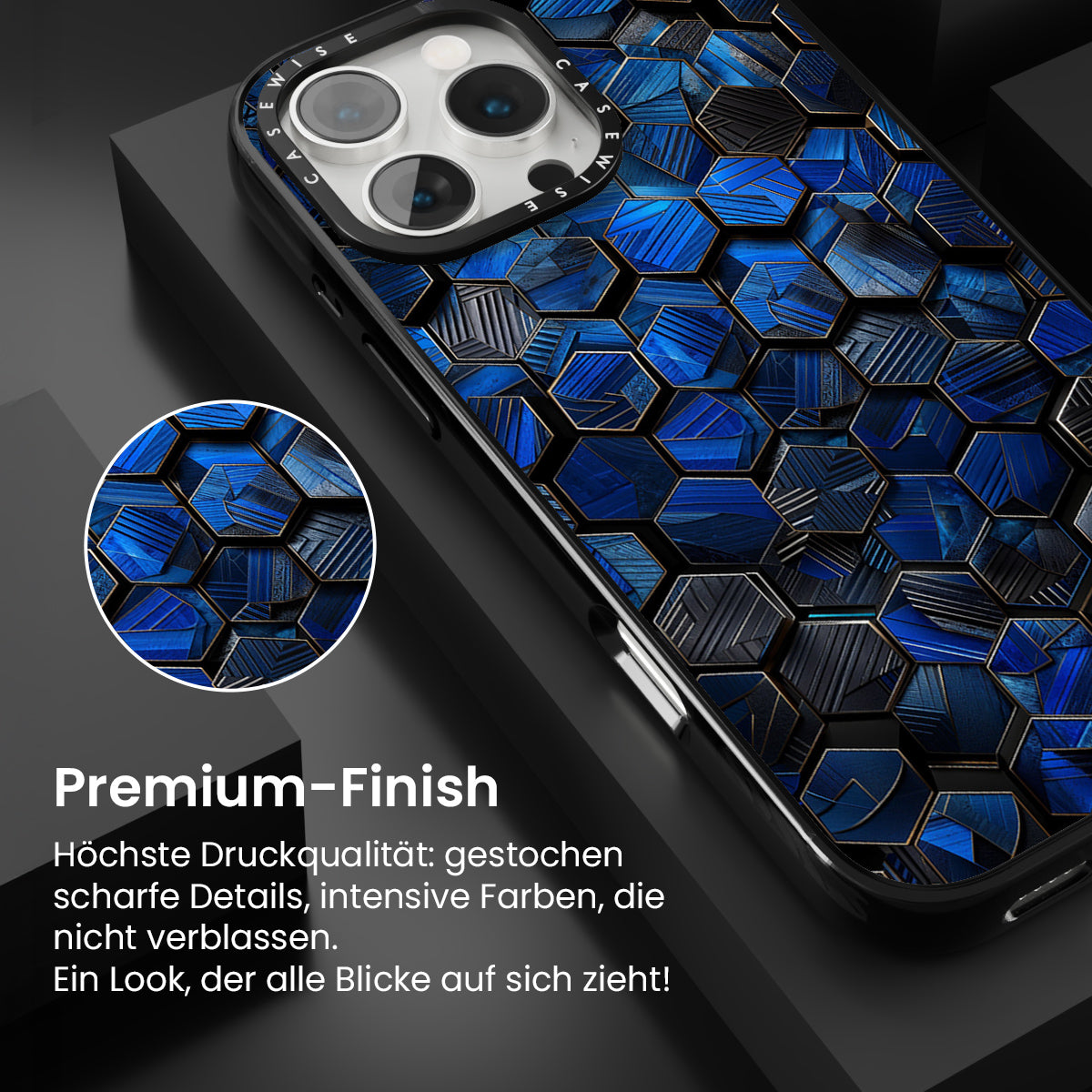 CASEWISE CASEWISE

Premium-Finish

Höchste Druckqualität: gestochen scharfe Details, intensive Farben, die nicht verblassen.
Ein Look, der alle Blicke auf sich zieht!