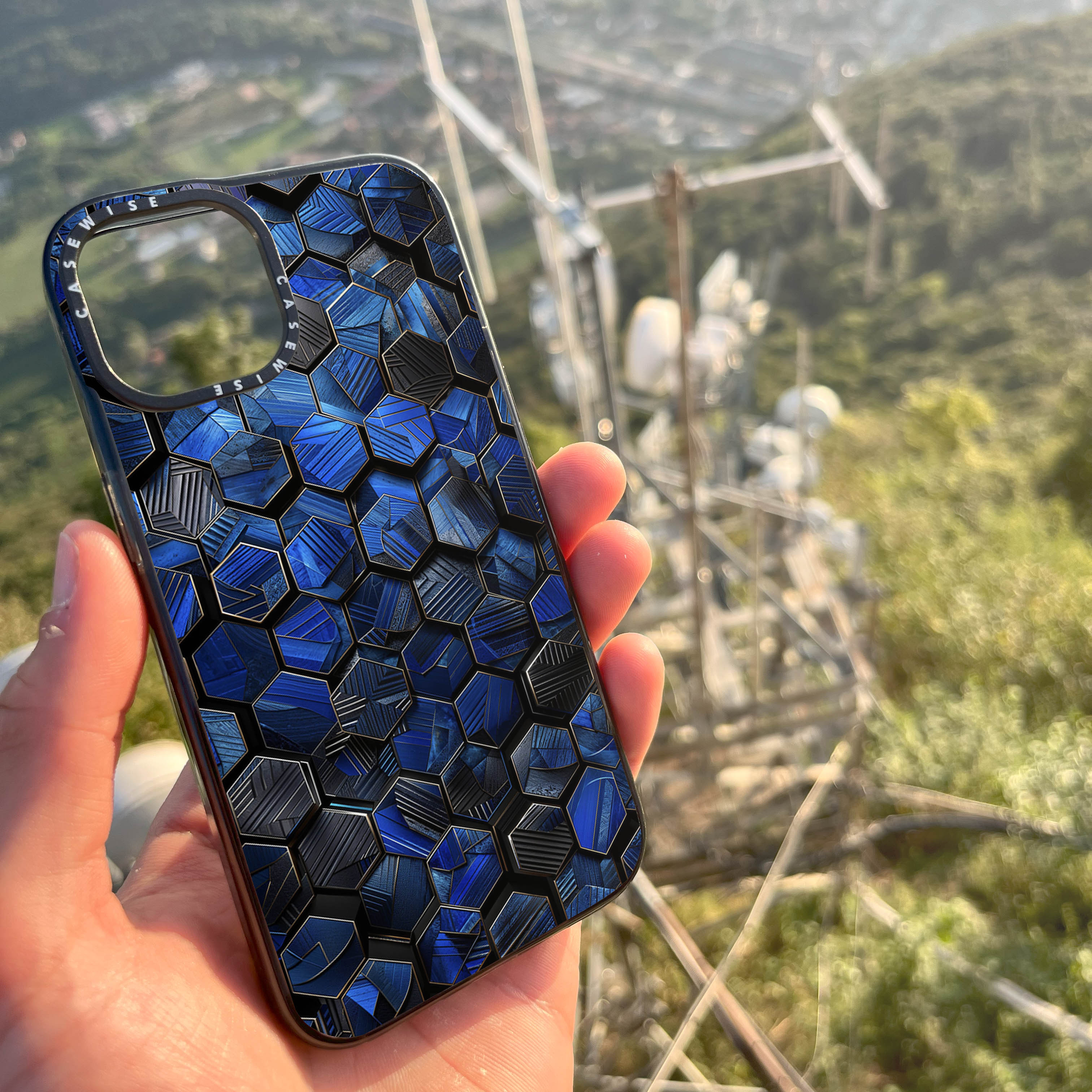 CASEWISE
CASEWISE