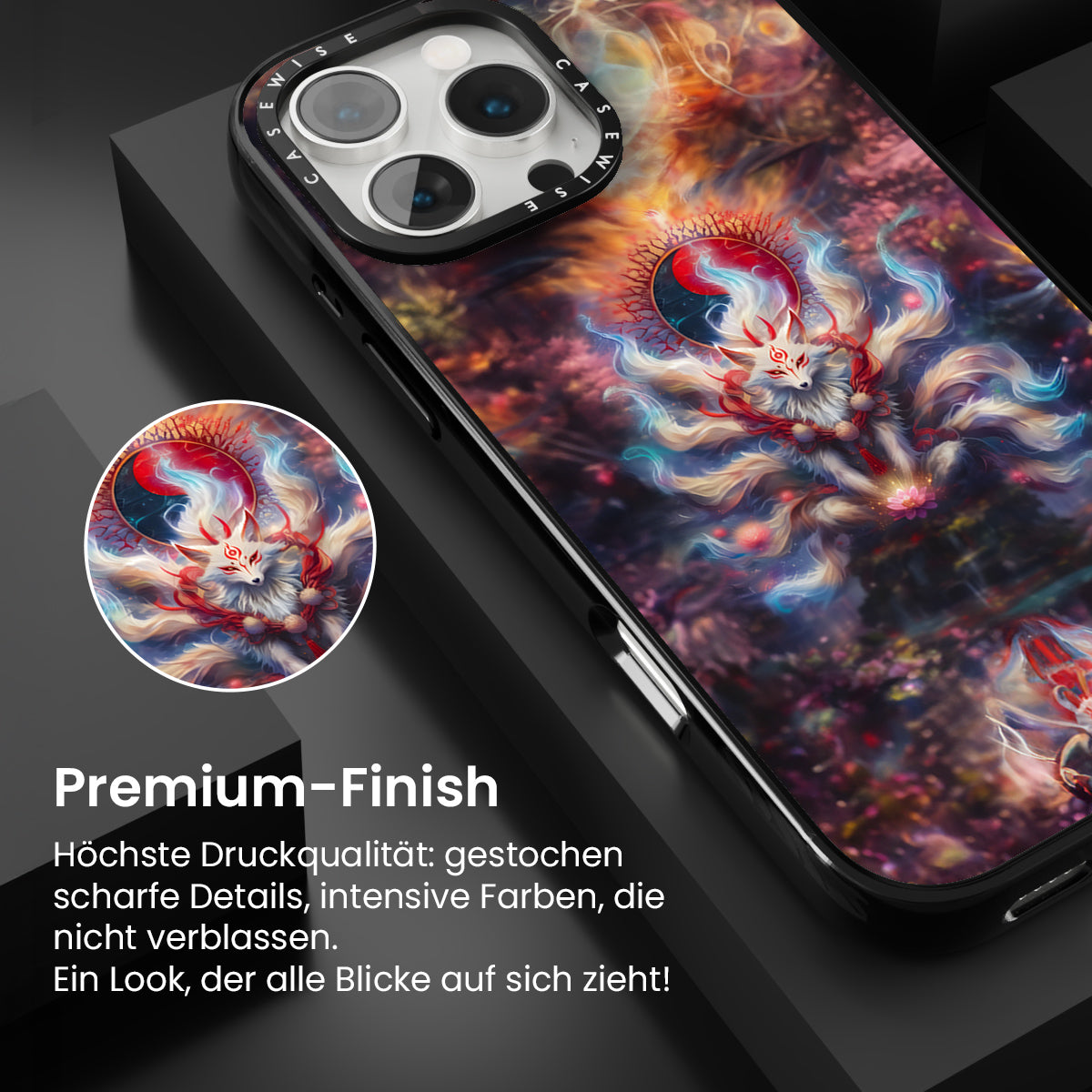 CASEWISE CASEWISE

Premium-Finish

Höchste Druckqualität: gestochen scharfe Details, intensive Farben, die nicht verblassen.
Ein Look, der alle Blicke auf sich zieht!