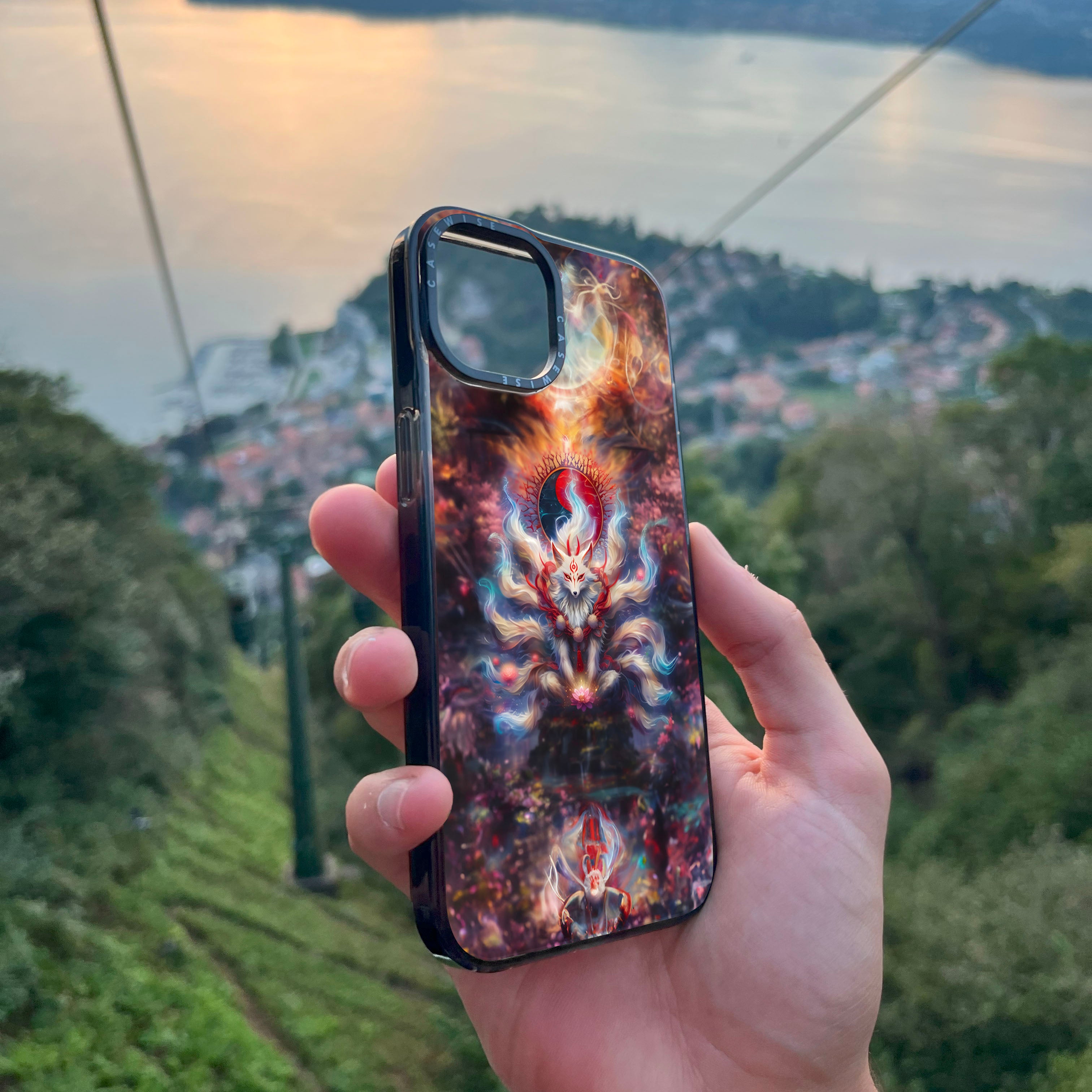 CASEWISE CASEWISE