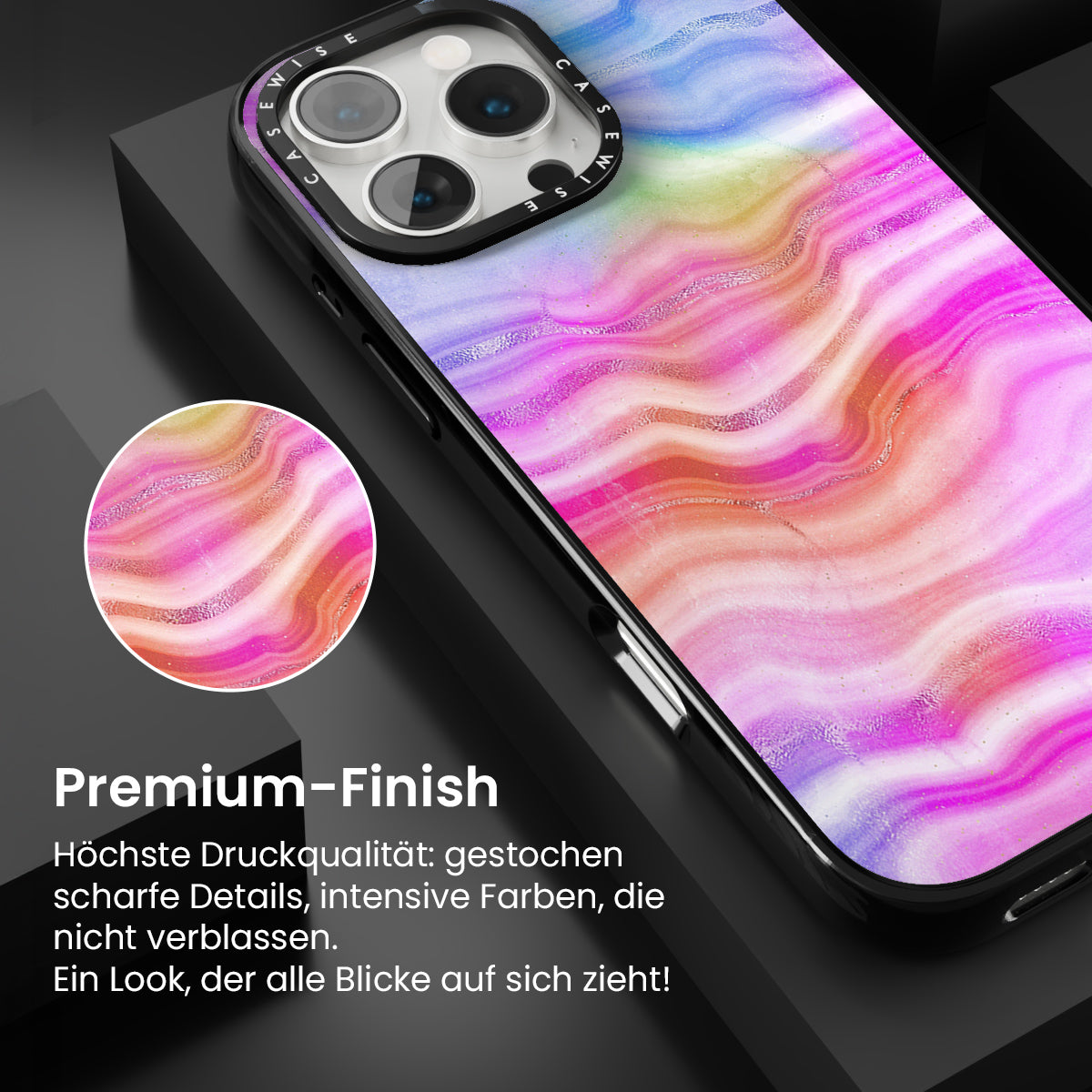 CASEWISE CASEWISE

Premium-Finish

Höchste Druckqualität: gestochen scharfe Details, intensive Farben, die nicht verblassen.
Ein Look, der alle Blicke auf sich zieht!