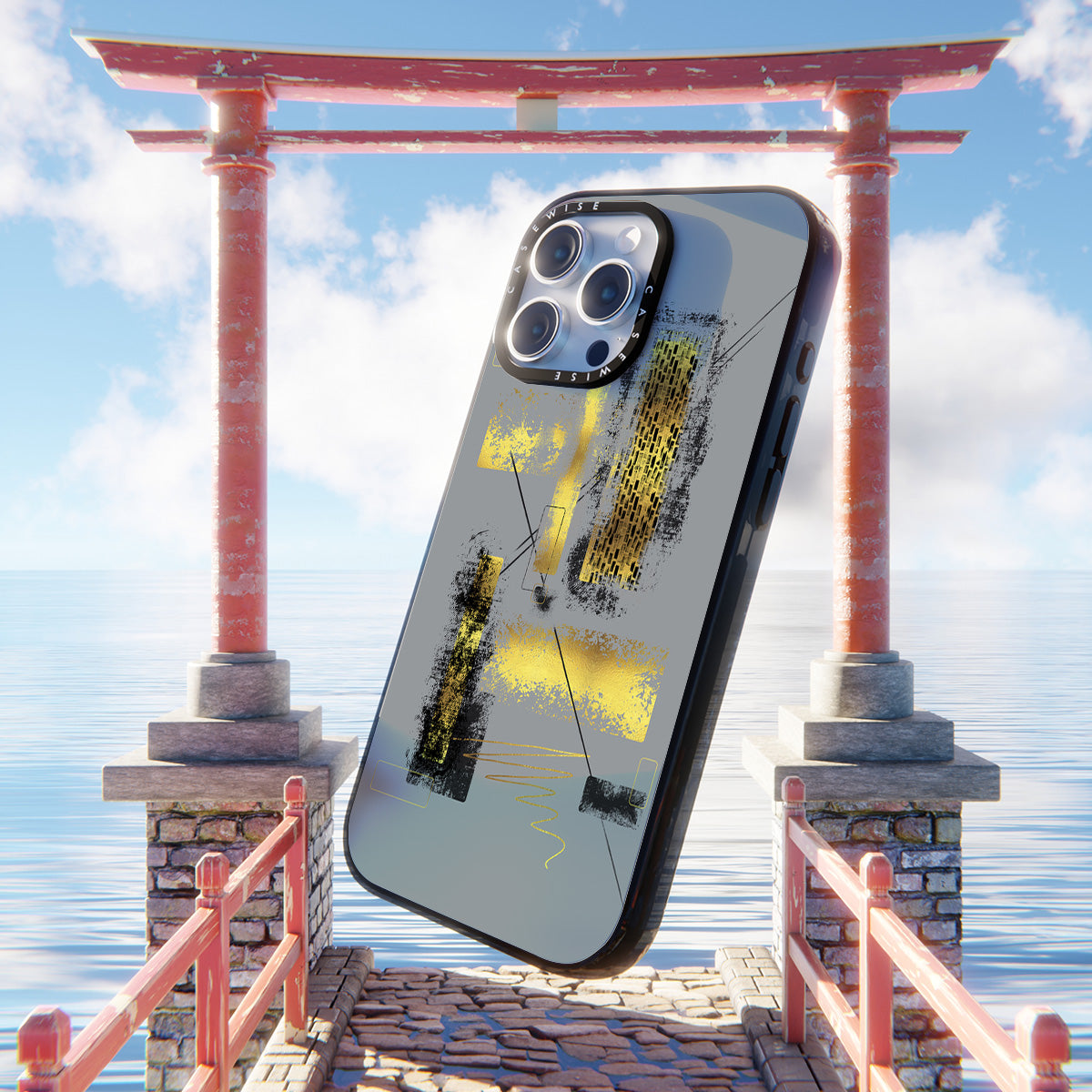 CASEWISE CASEWISE