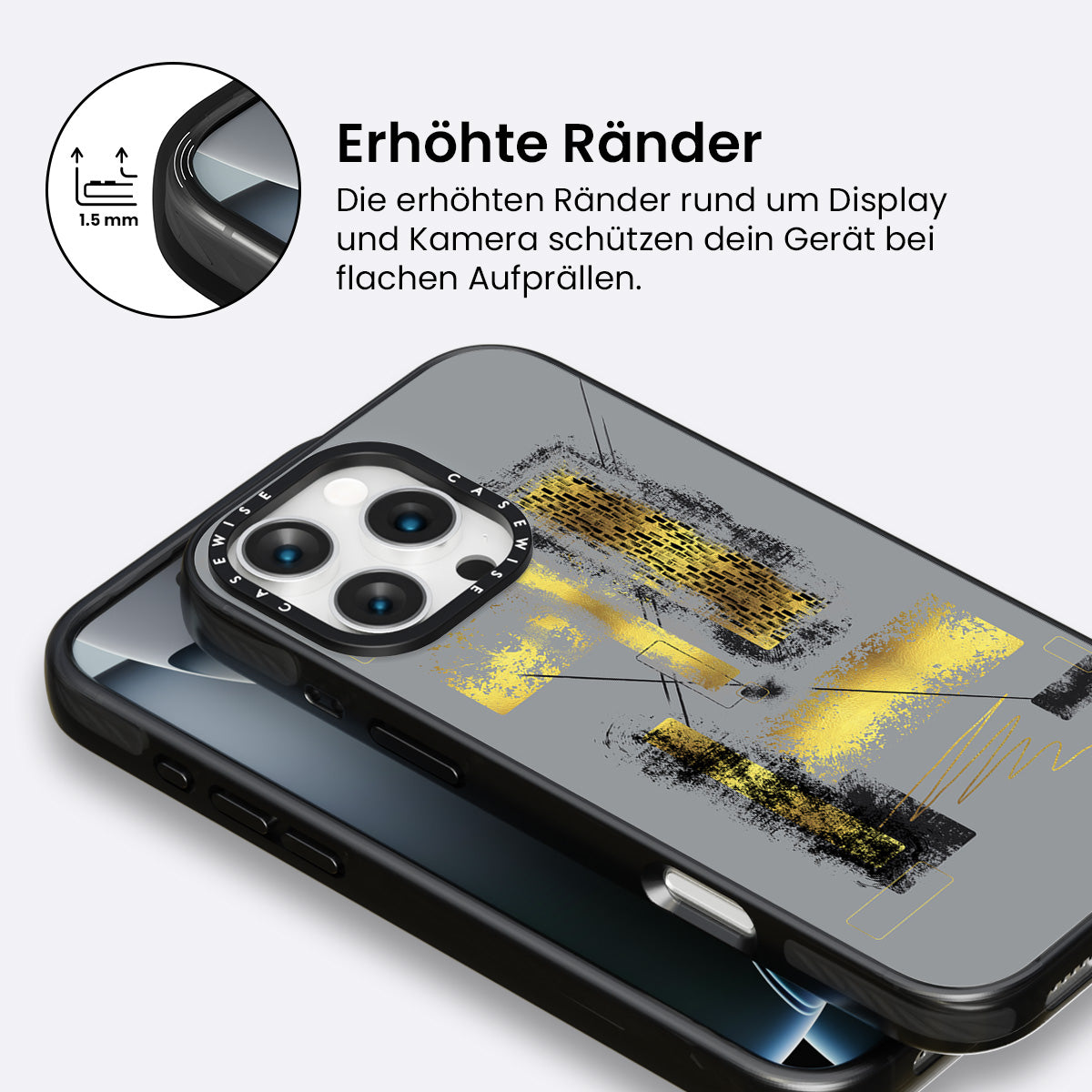 1.5 mm

Erhöhte Ränder

Die erhöhten Ränder rund um Display und Kamera schützen dein Gerät bei flachen Aufprällen.

CASEWISE CASEWISE