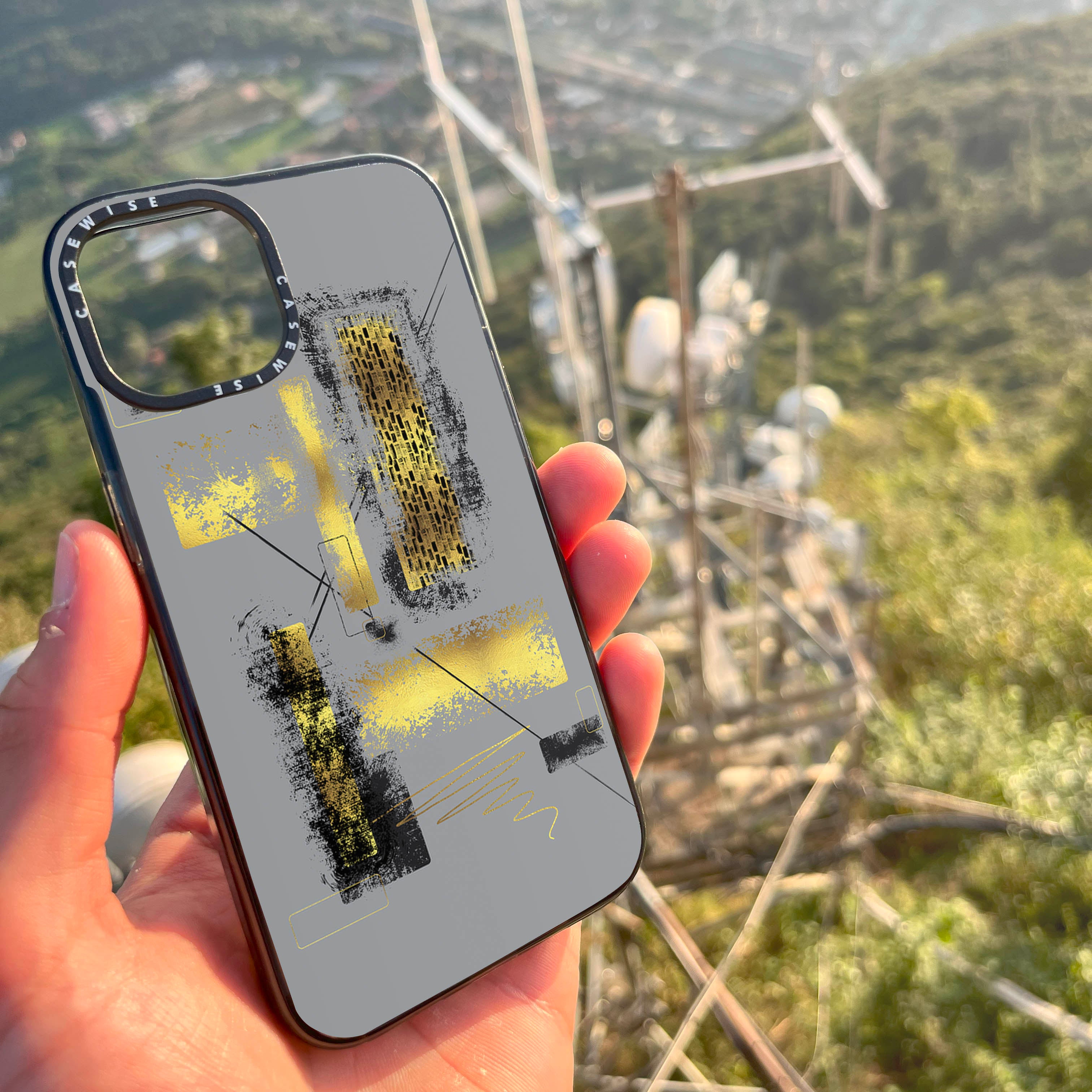 CASEWISE CASEWISE