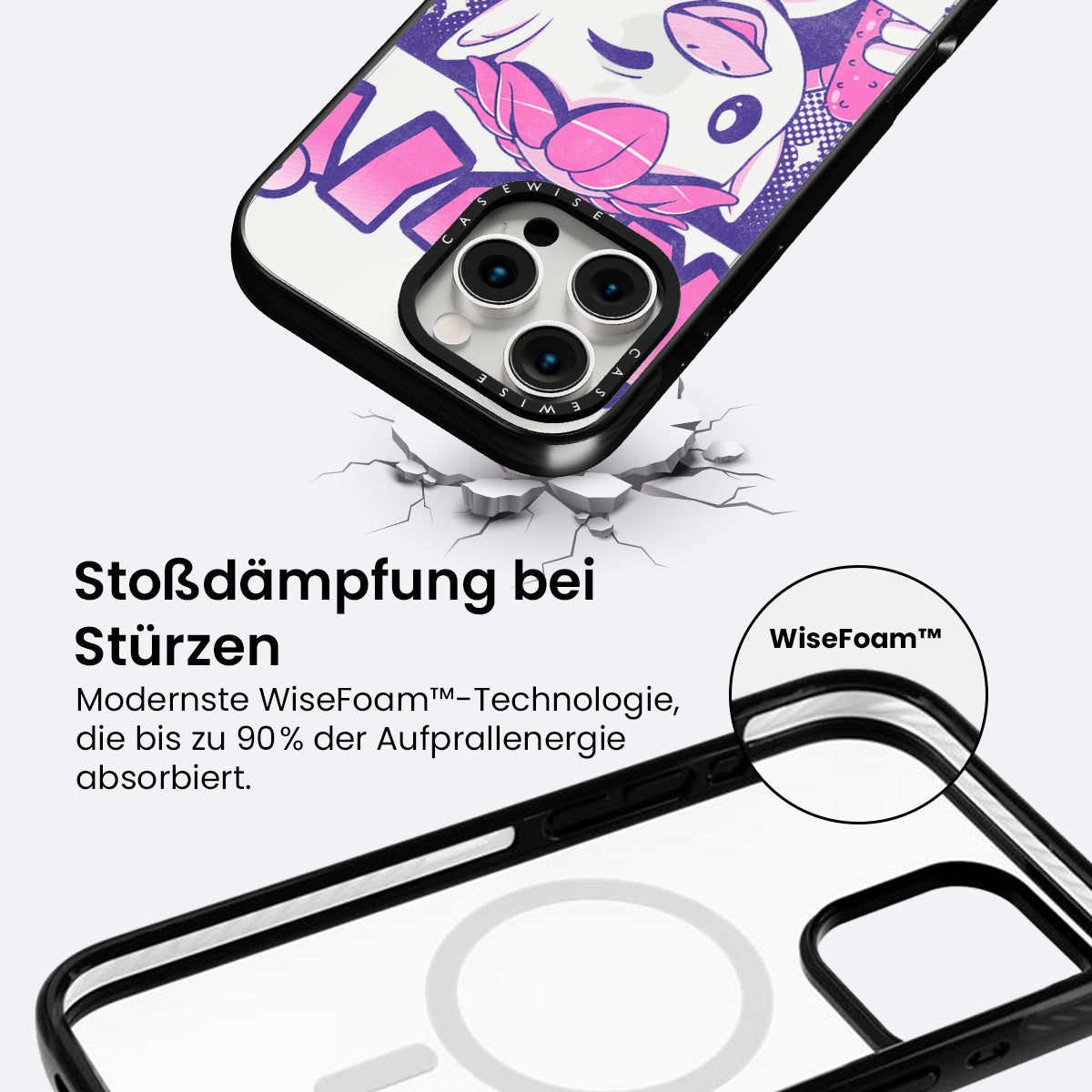 CASEWISE CASEWISE

Stoßdämpfung bei Stürzen

Modernste WiseFoam™-Technologie, die bis zu 90% der Aufprallenergie absorbiert.

WiseFoam™