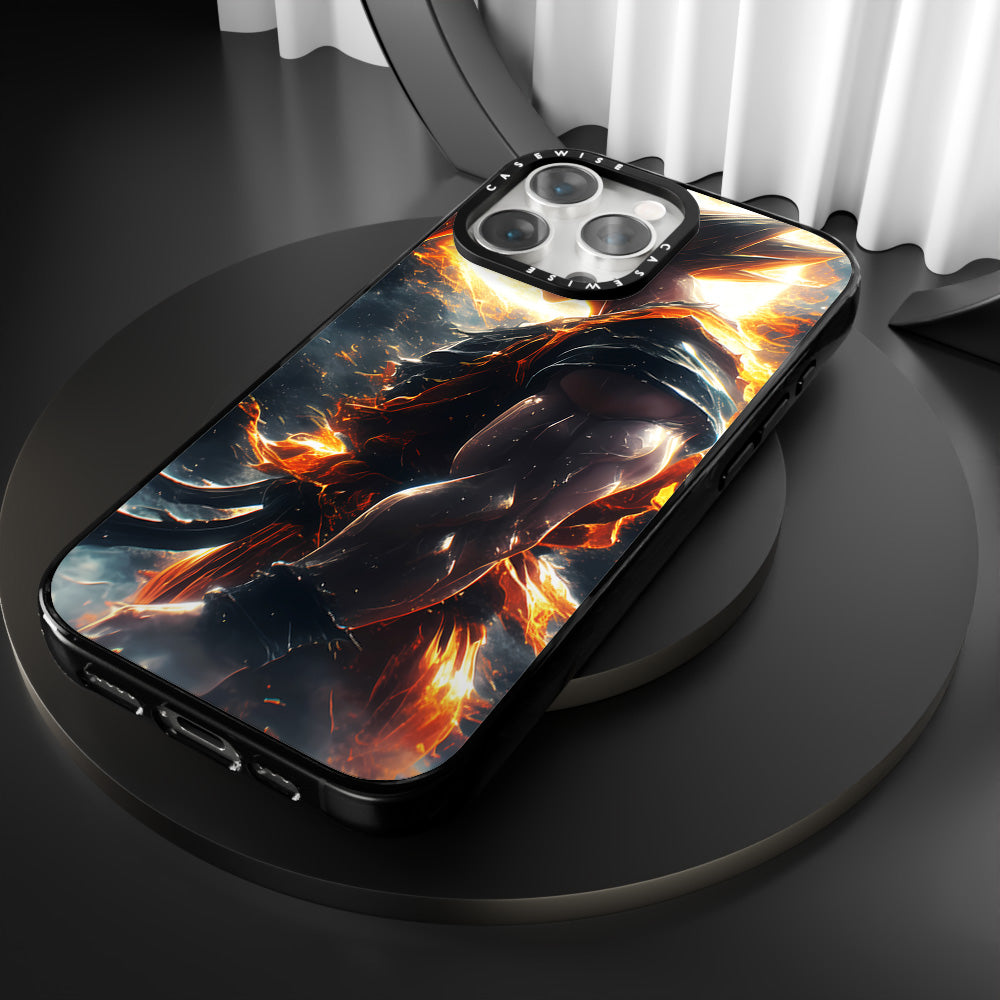 CASEWISE CASEWISE