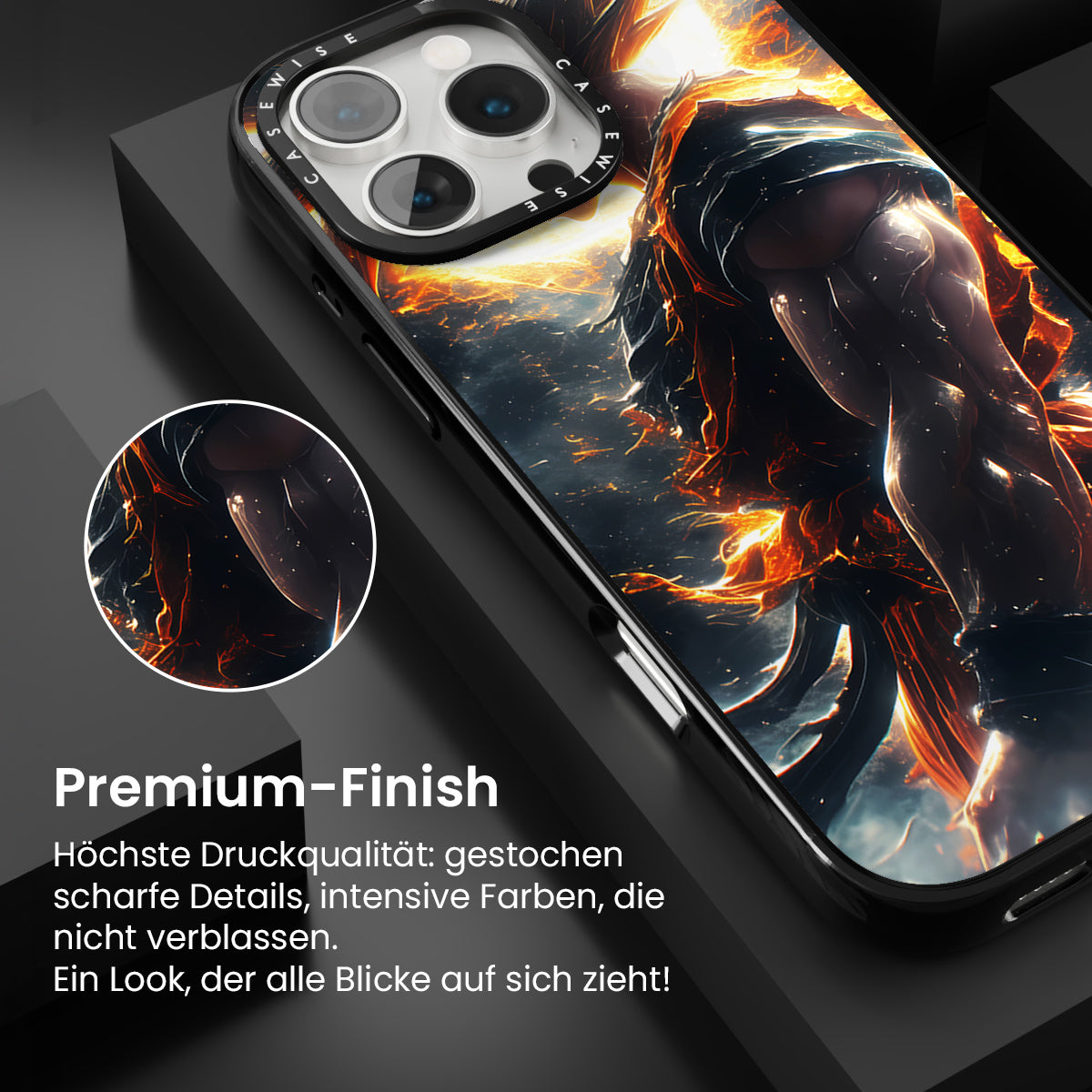 CASEWISE CASEWISE

Premium-Finish

Höchste Druckqualität: gestochen scharfe Details, intensive Farben, die nicht verblassen.
Ein Look, der alle Blicke auf sich zieht!