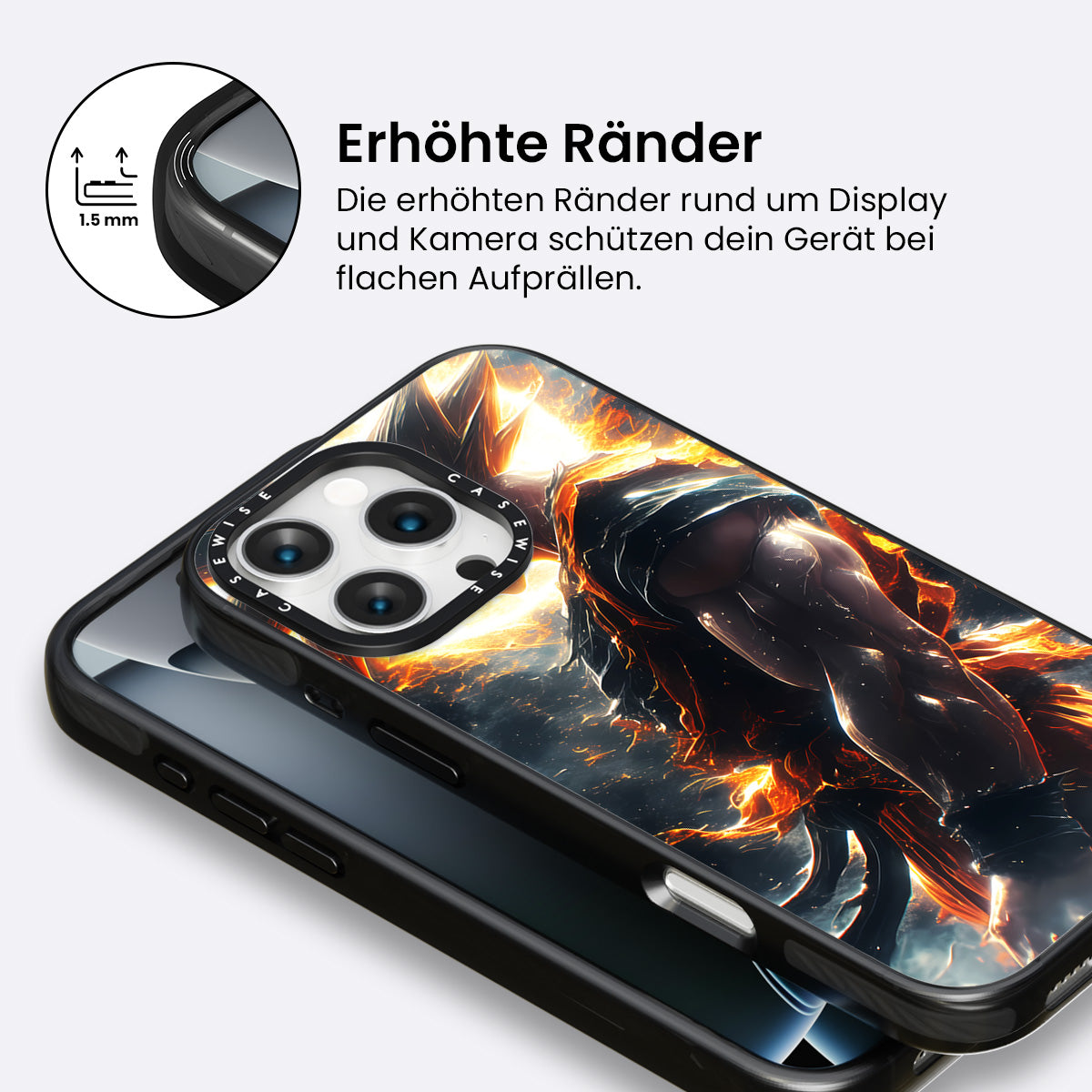 1.5 mm

Erhöhte Ränder

Die erhöhten Ränder rund um Display und Kamera schützen dein Gerät bei flachen Aufprällen.

CASEWISE CASEWISE