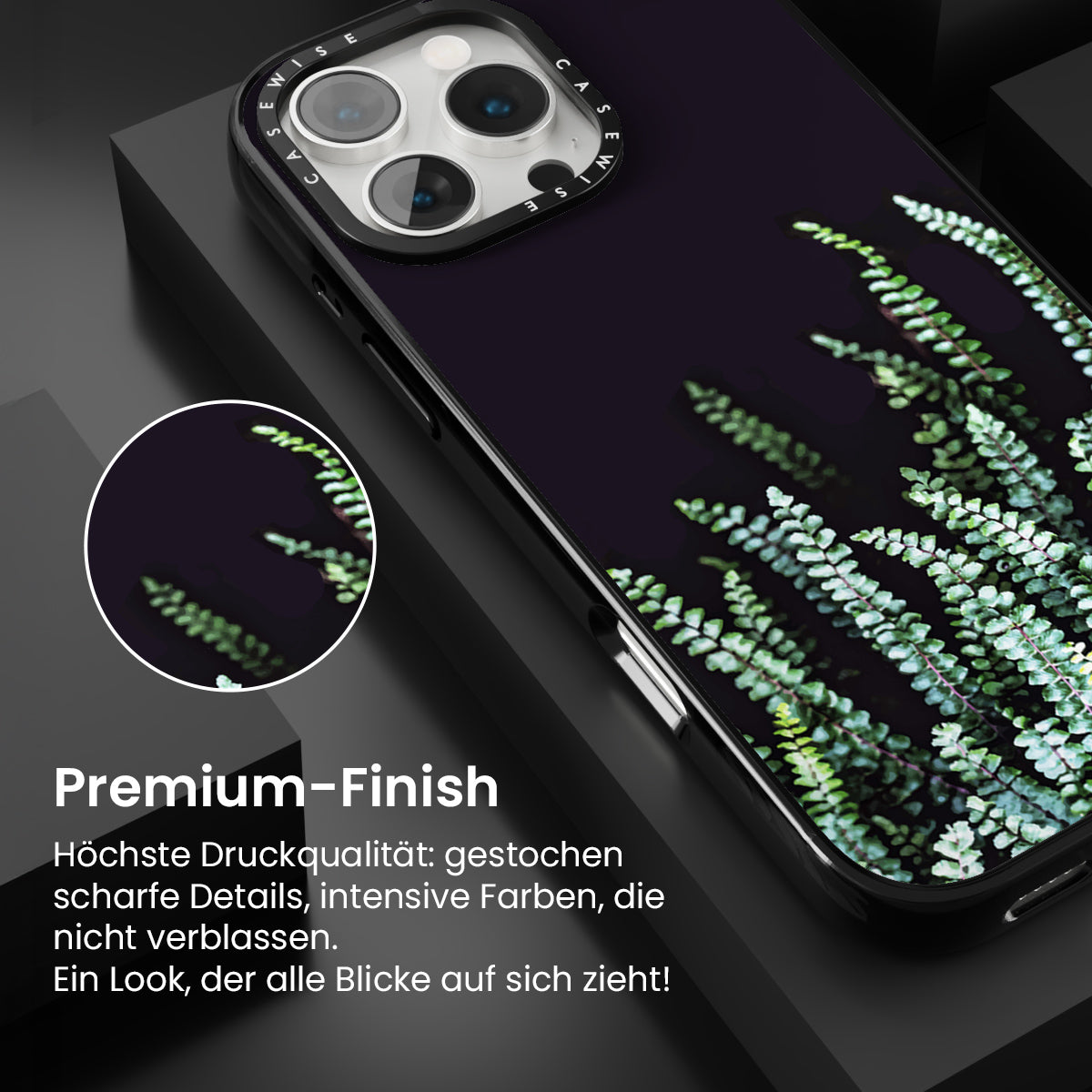 CASEWISE CASEWISE

Premium-Finish

Höchste Druckqualität: gestochen scharfe Details, intensive Farben, die nicht verblassen.
Ein Look, der alle Blicke auf sich zieht!