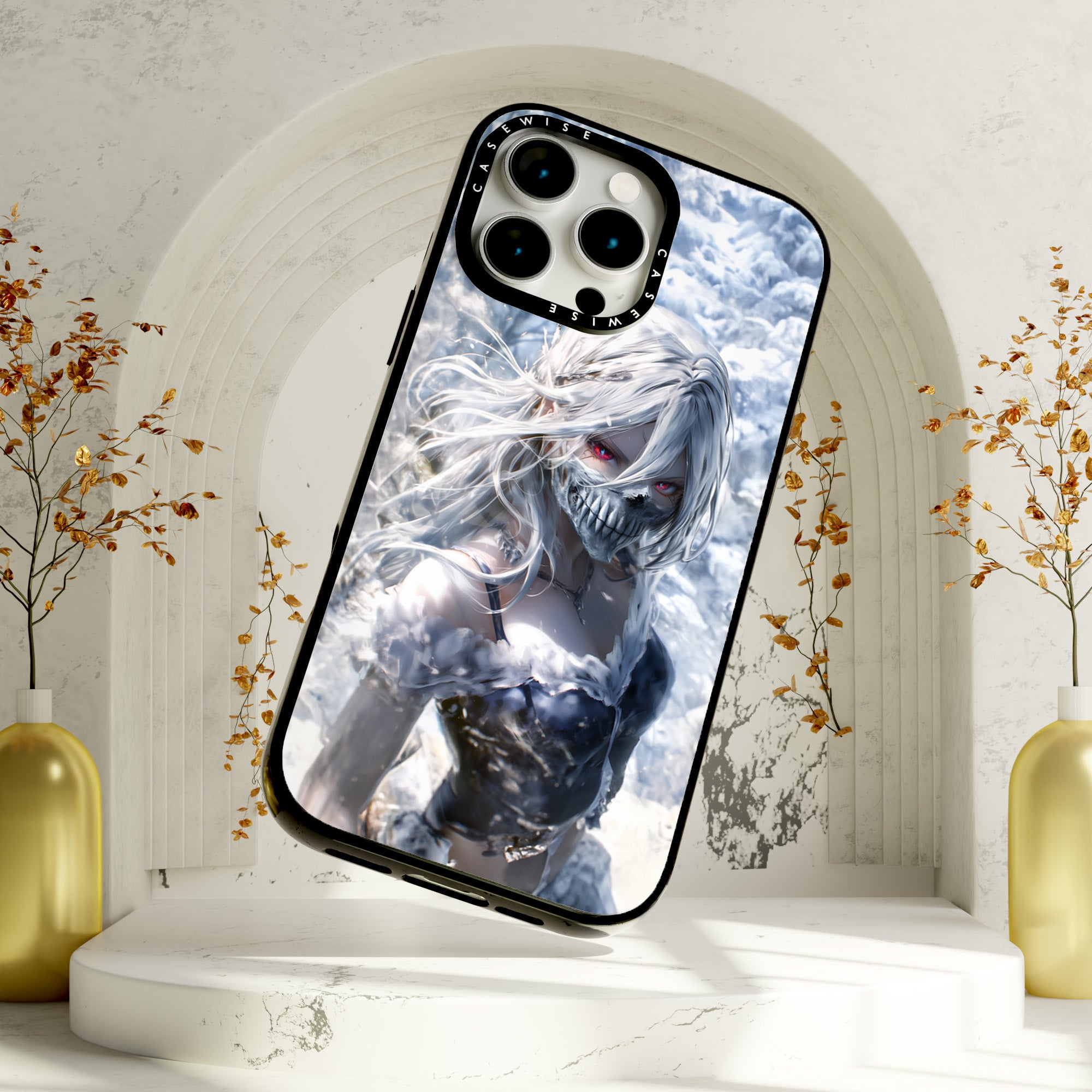 CASEWISE
CASEWISE