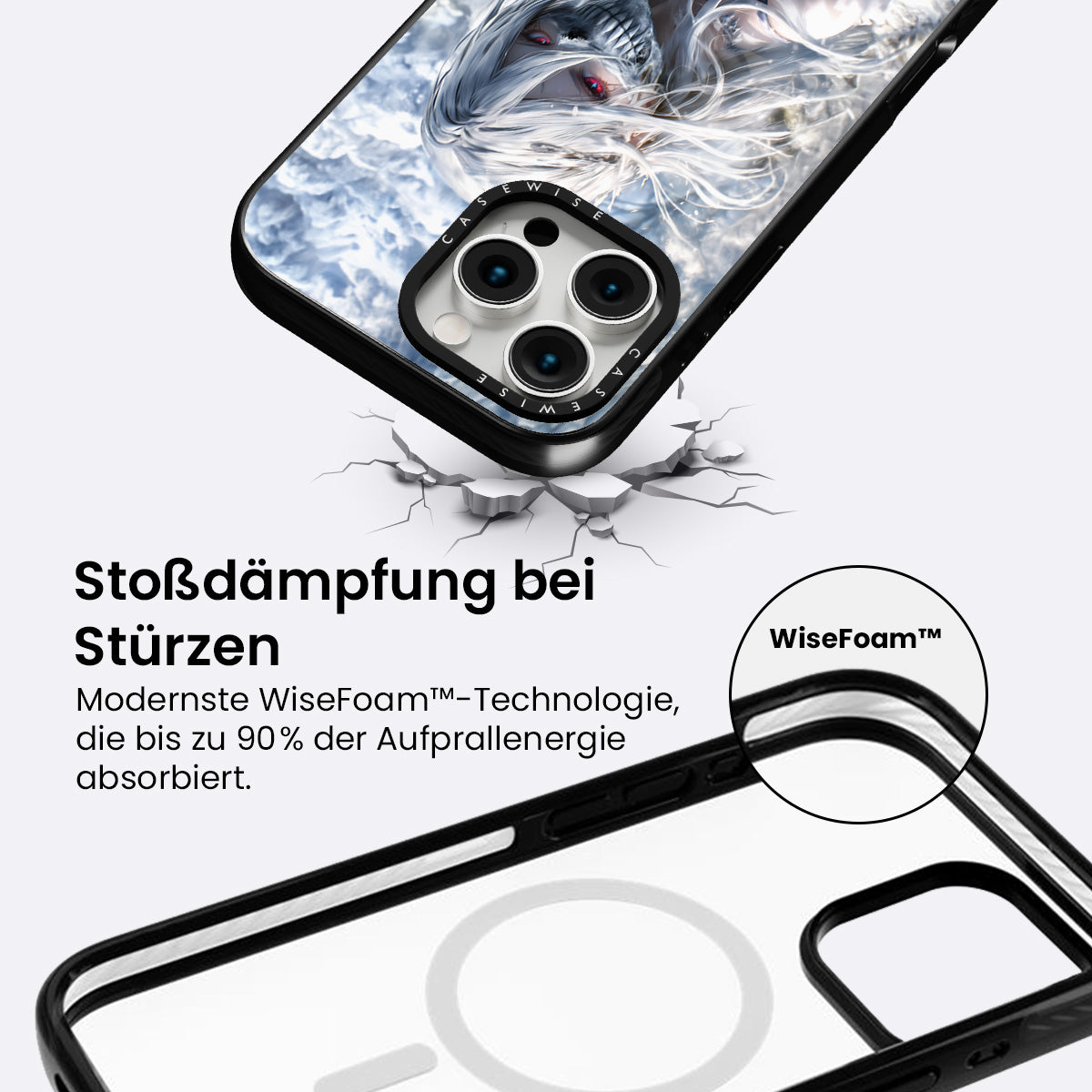 CASEWISE
CASEWISE

Stoßdämpfung bei Stürzen

Modernste WiseFoam™-Technologie, die bis zu 90% der Aufprallenergie absorbiert.

WiseFoam™