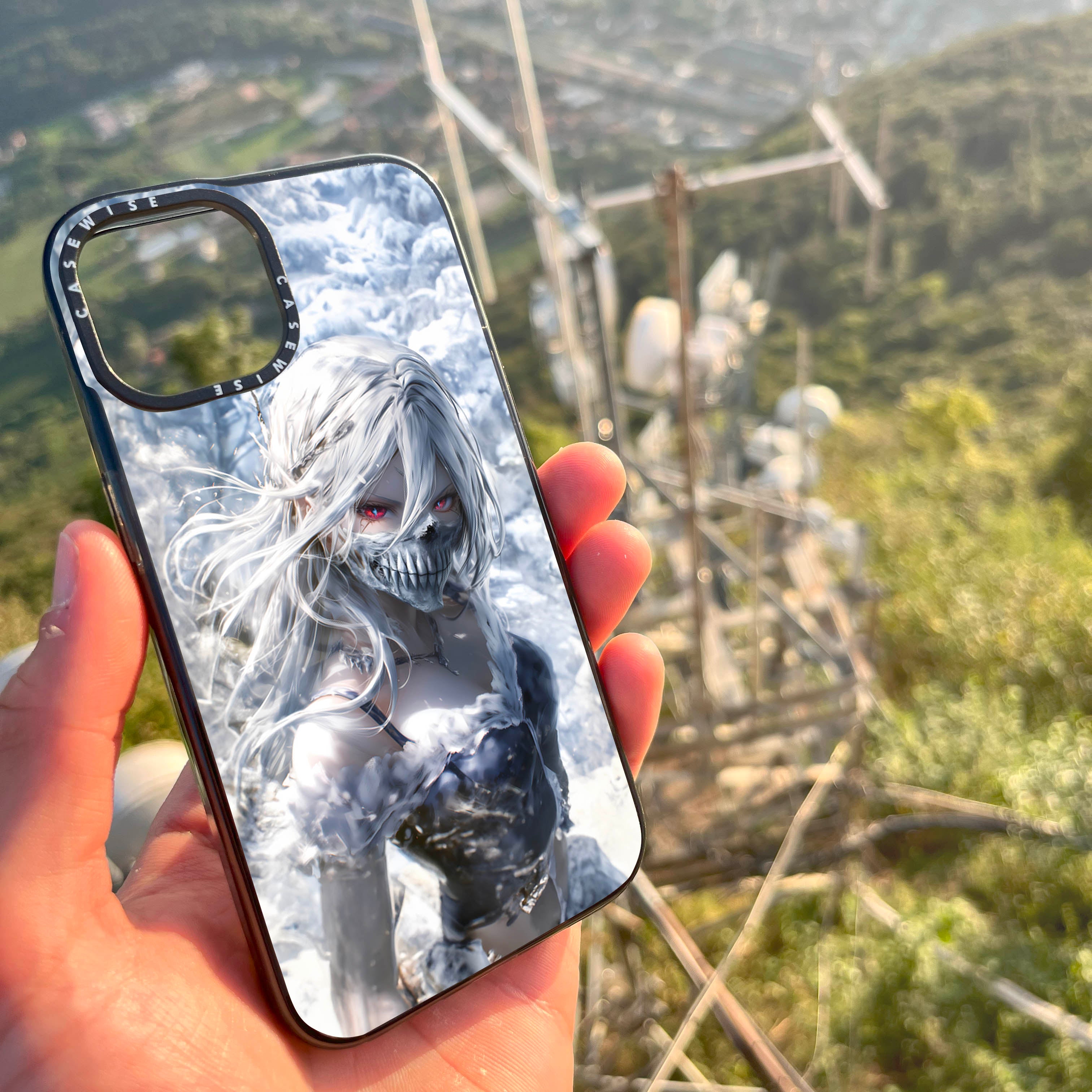 CASEWISE CASEWISE