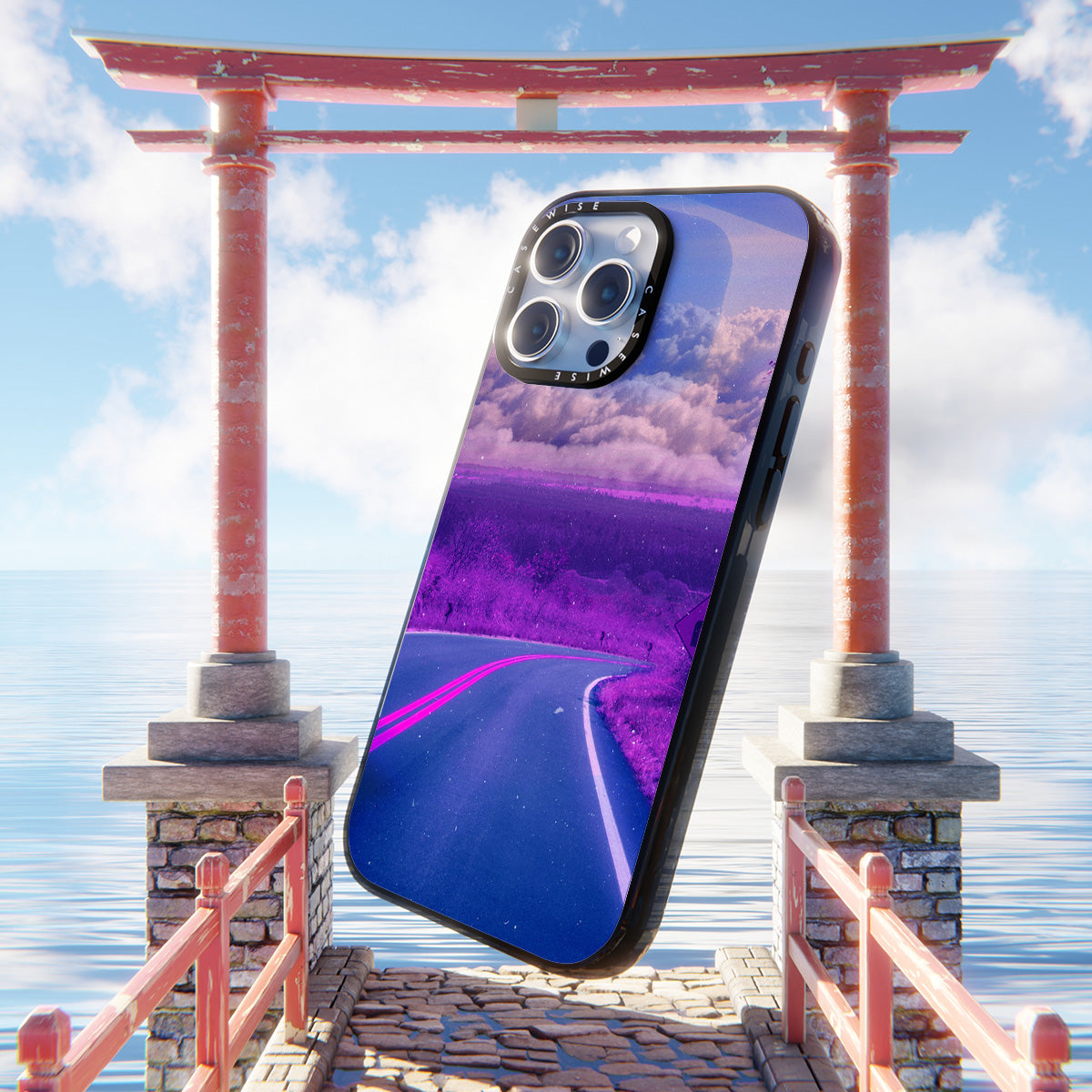 CASEWISE CASEWISE