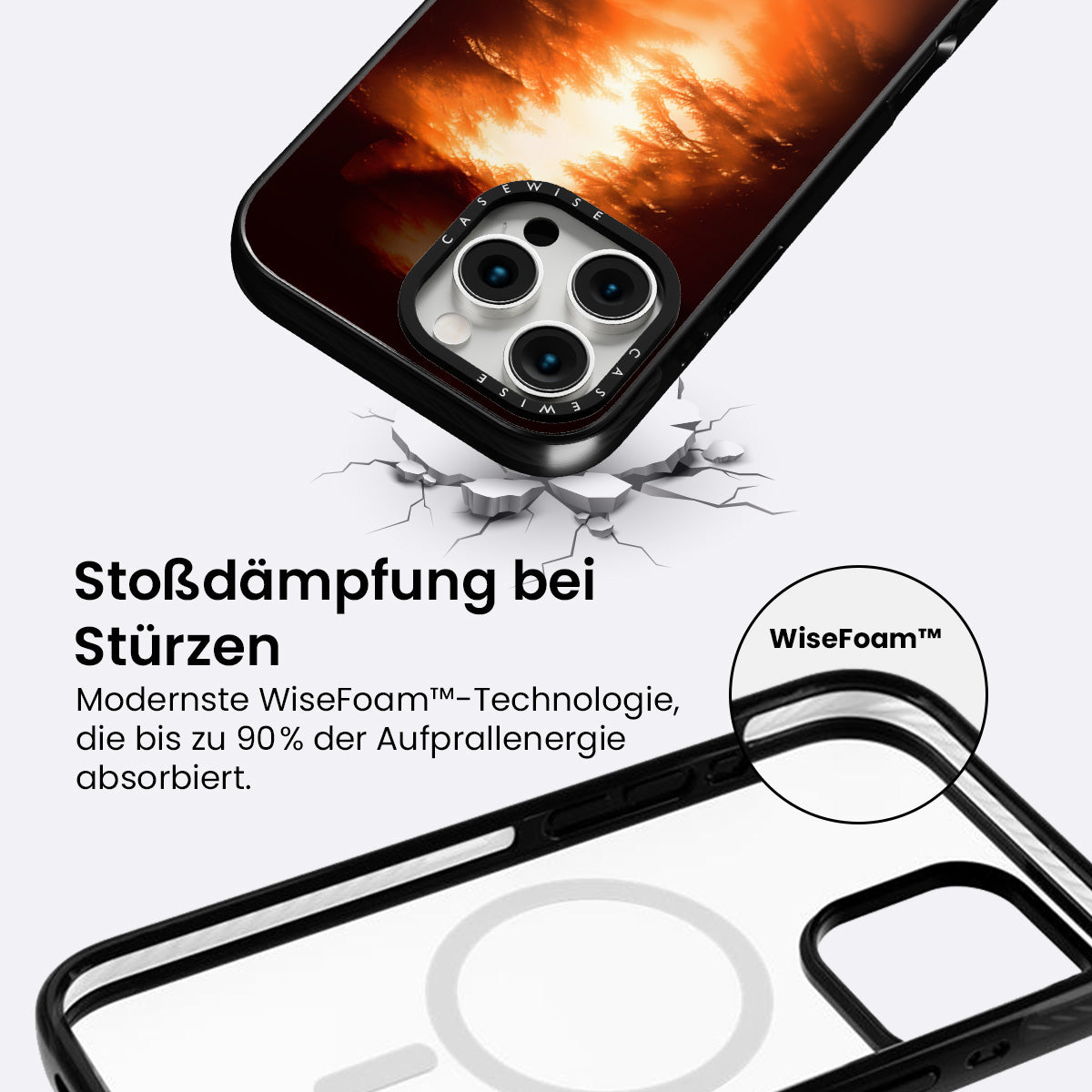 CASEWISE

CASEWISE

Stoßdämpfung bei Stürzen

Modernste WiseFoam™-Technologie, die bis zu 90% der Aufprallenergie absorbiert.

WiseFoam™