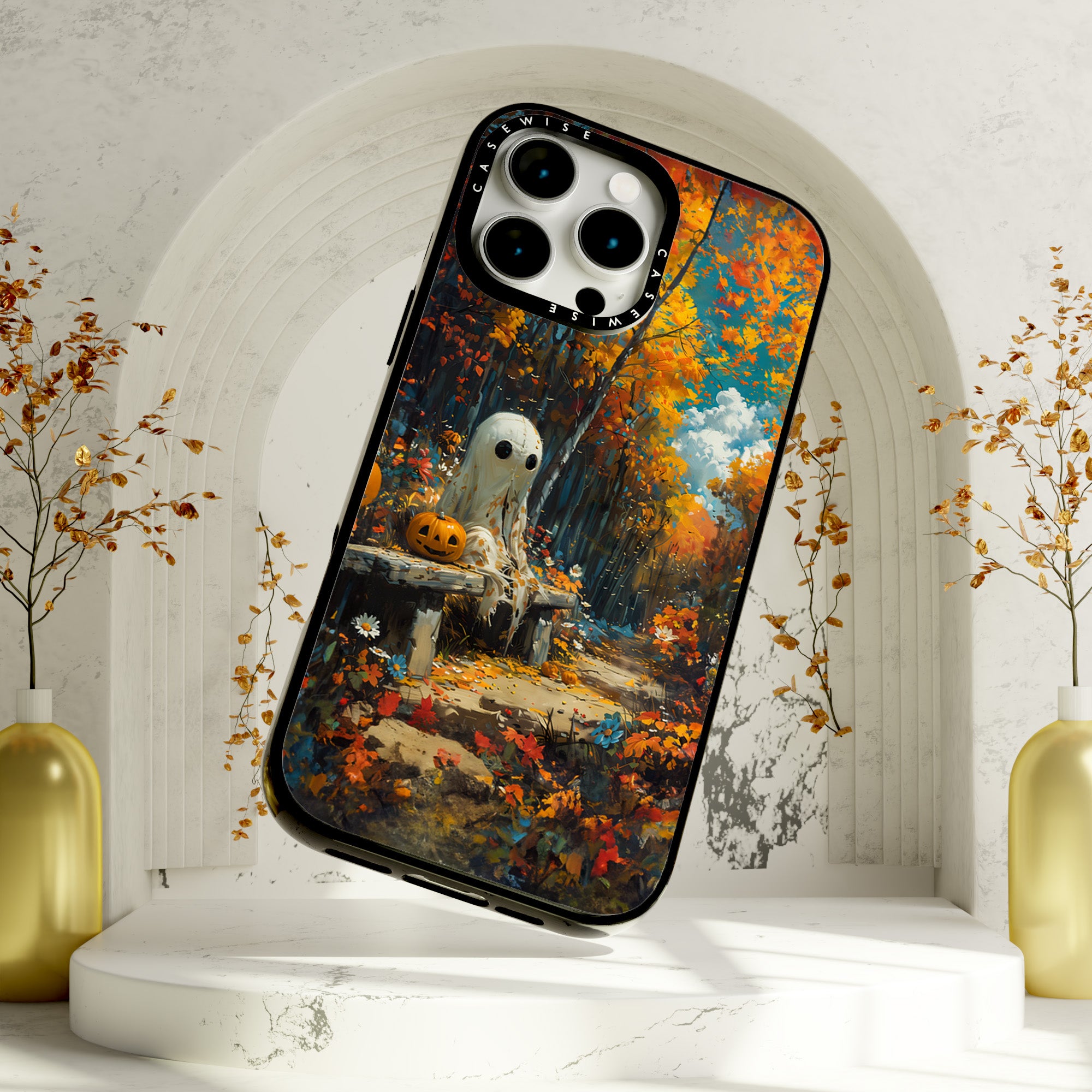 CASEWISE
CASEWISE