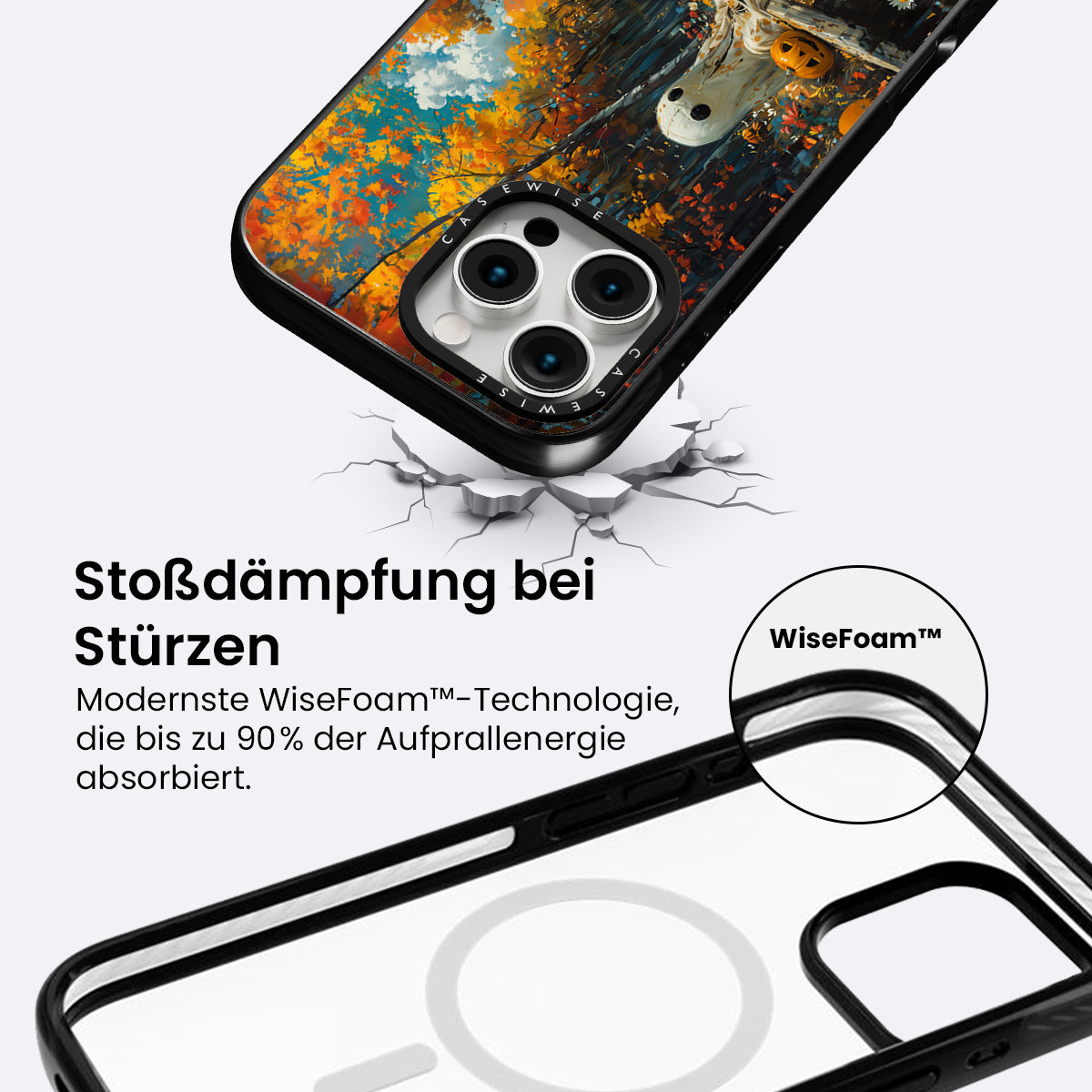 CASEWISE
CASEWISE

Stoßdämpfung bei Stürzen

Modernste WiseFoam™-Technologie, die bis zu 90% der Aufprallenergie absorbiert.

WiseFoam™