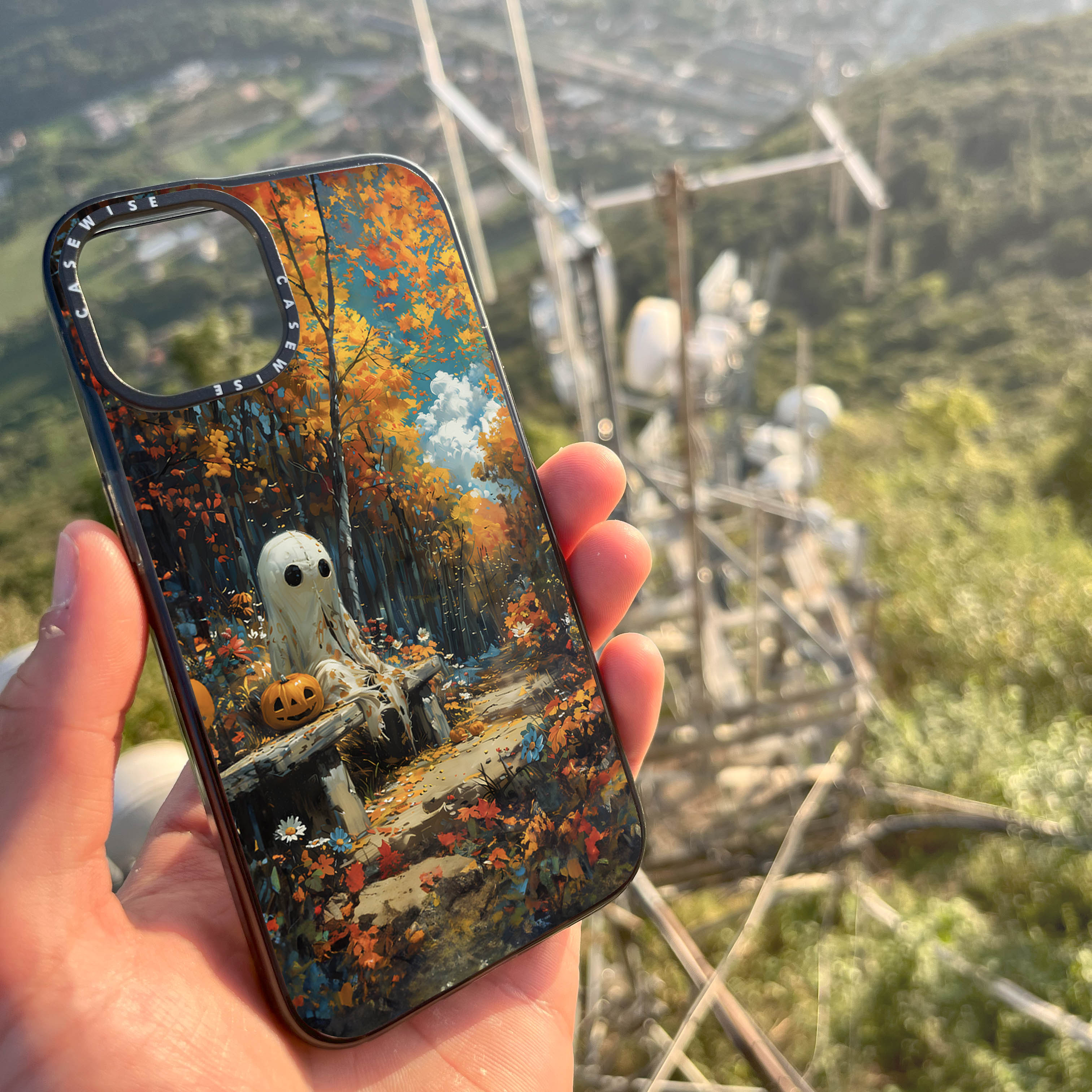 CASEWISE CASEWISE