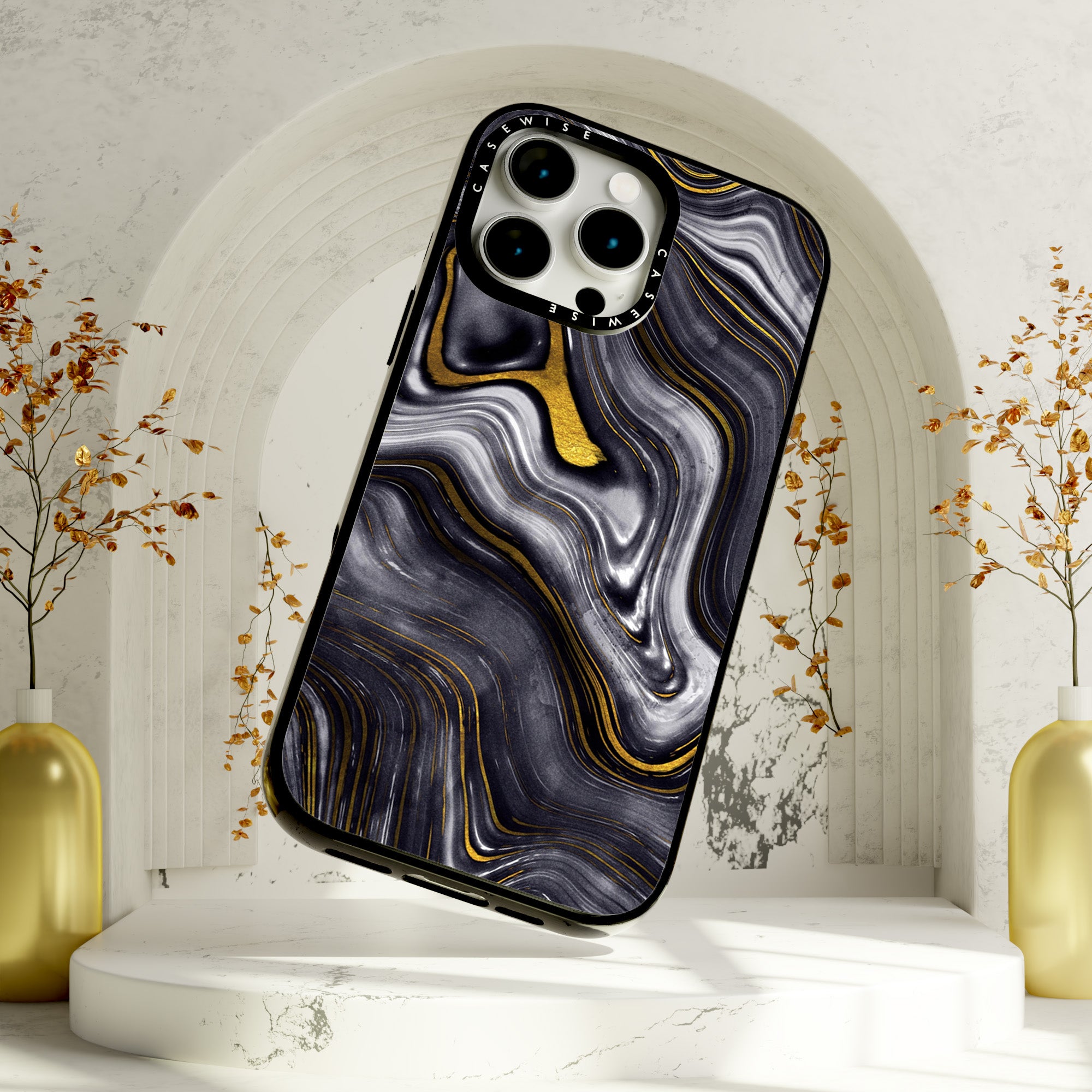 CASEWISE
CASEWISE