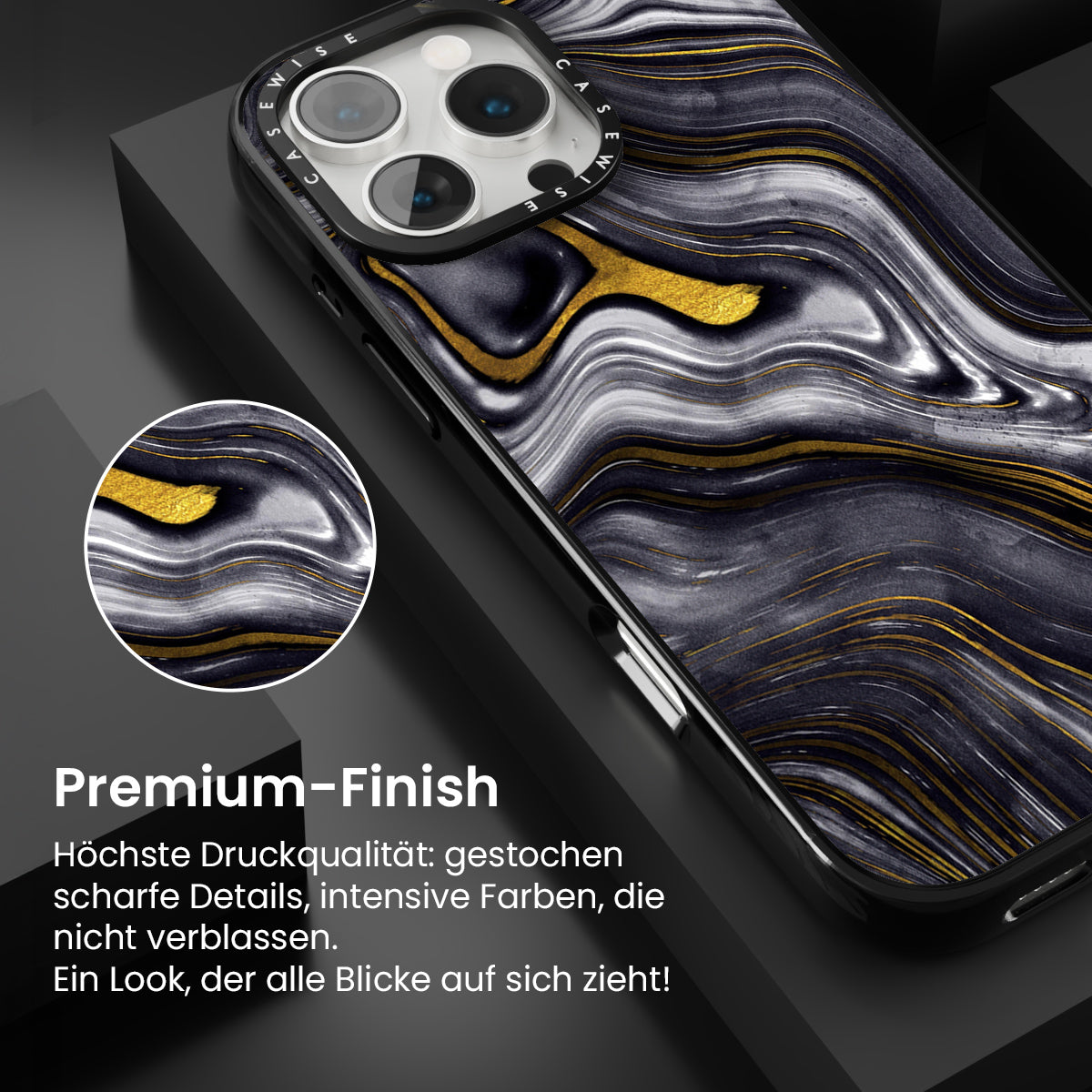 CASEWISE CASEWISE

Premium-Finish

Höchste Druckqualität: gestochen scharfe Details, intensive Farben, die nicht verblassen.
Ein Look, der alle Blicke auf sich zieht!