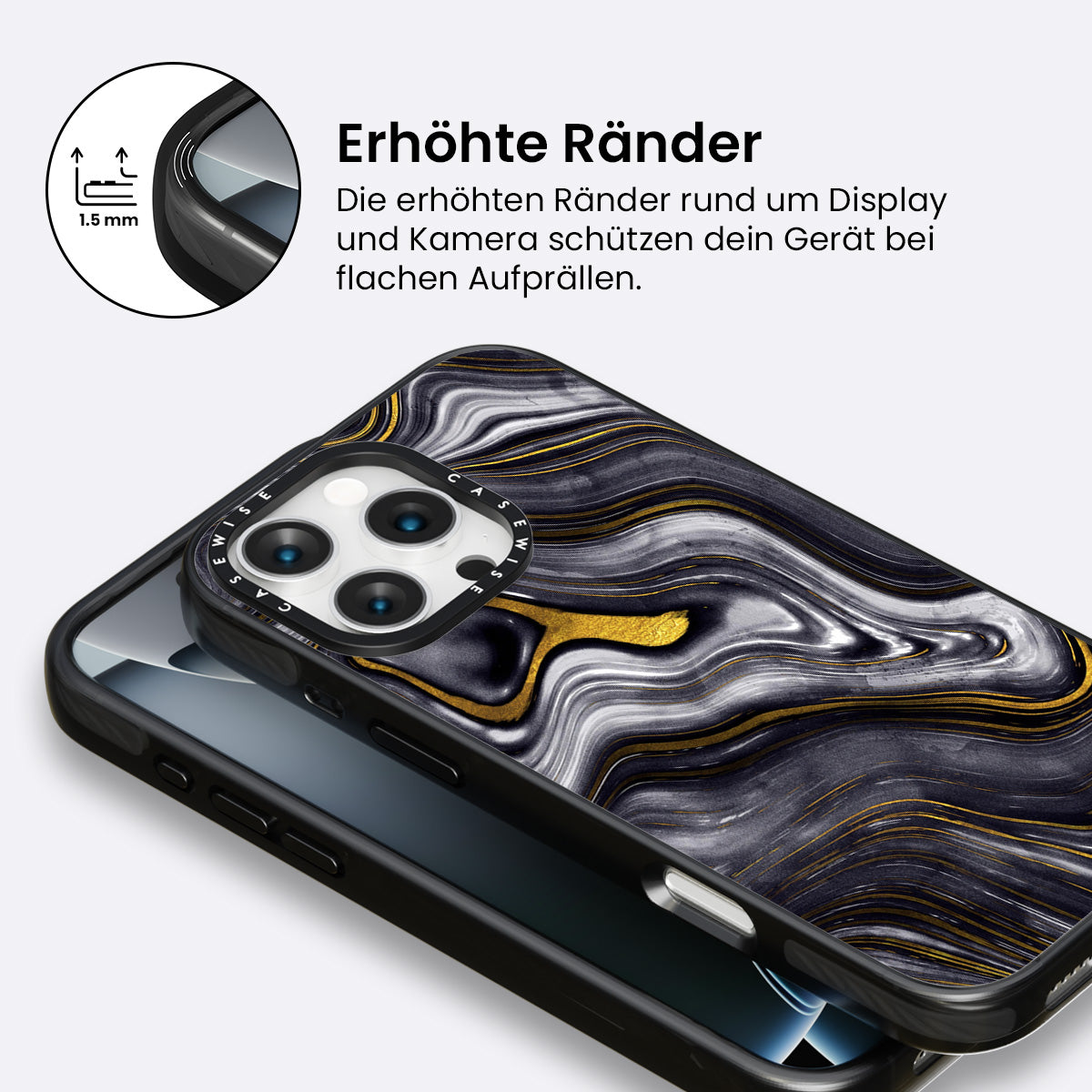 1.5 mm

Erhöhte Ränder

Die erhöhten Ränder rund um Display und Kamera schützen dein Gerät bei flachen Aufprällen.

CASEWISE CASEWISE