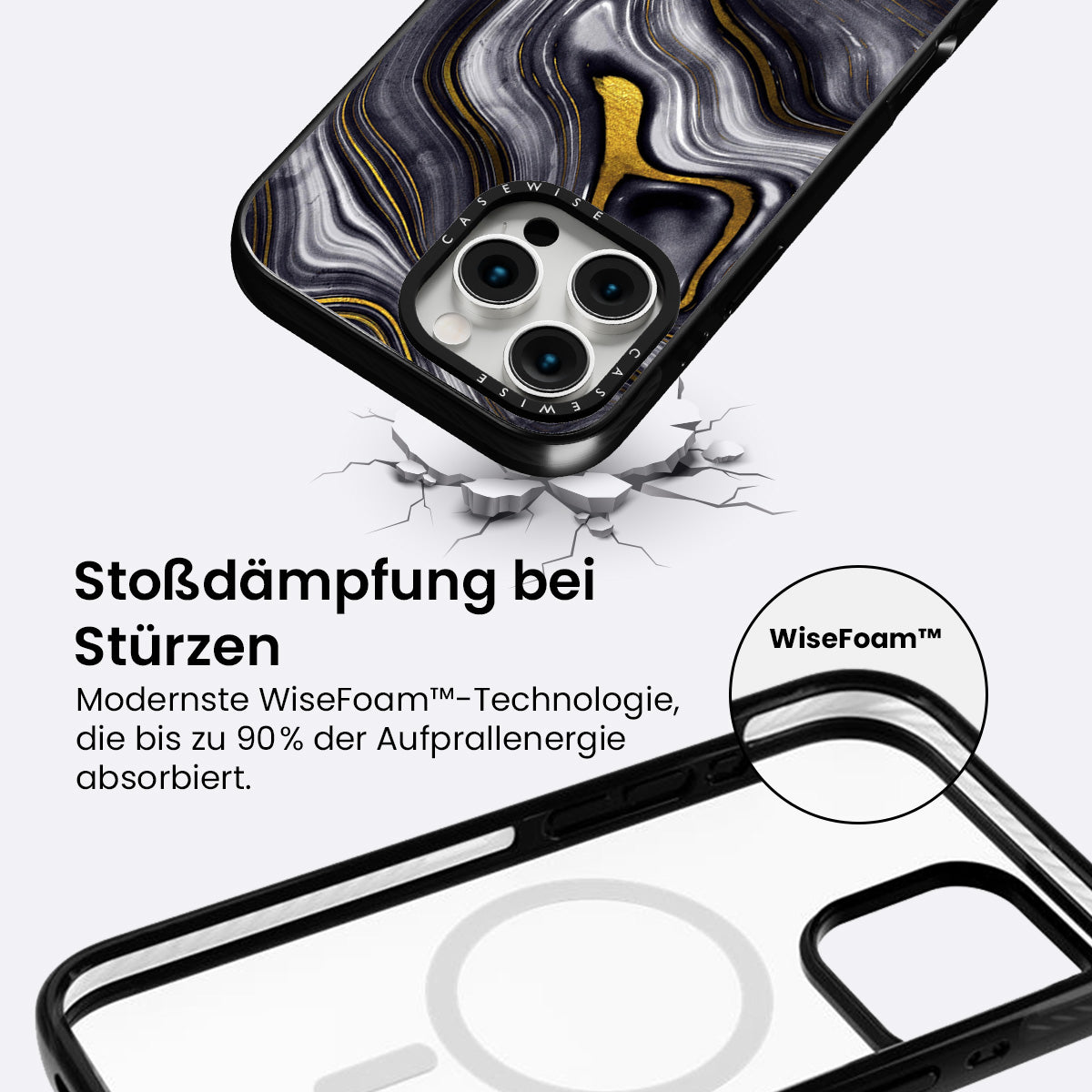 CASEWISE

CASEWISE

Stoßdämpfung bei Stürzen

Modernste WiseFoam™-Technologie, die bis zu 90% der Aufprallenergie absorbiert.

WiseFoam™