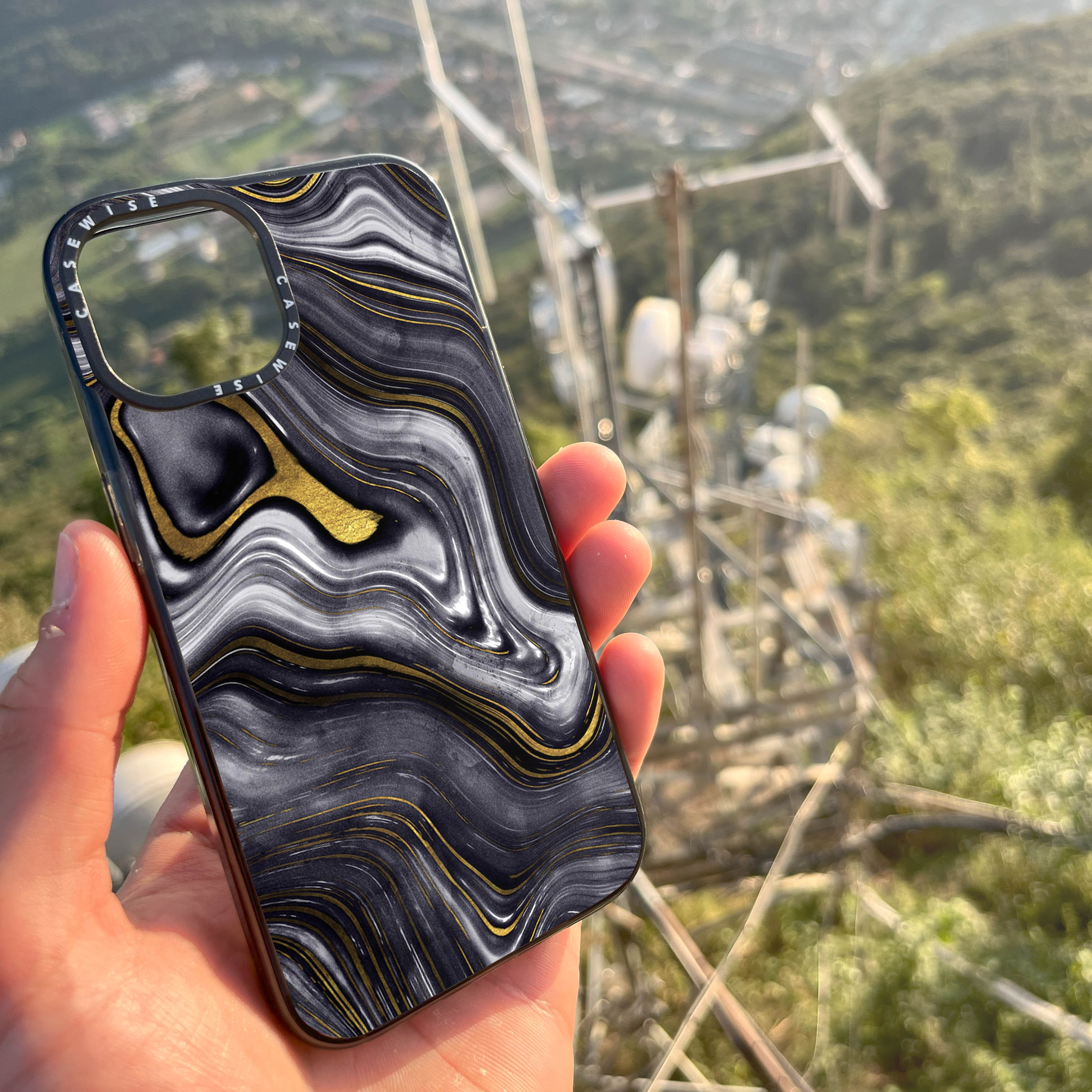 CASEWISE CASEWISE