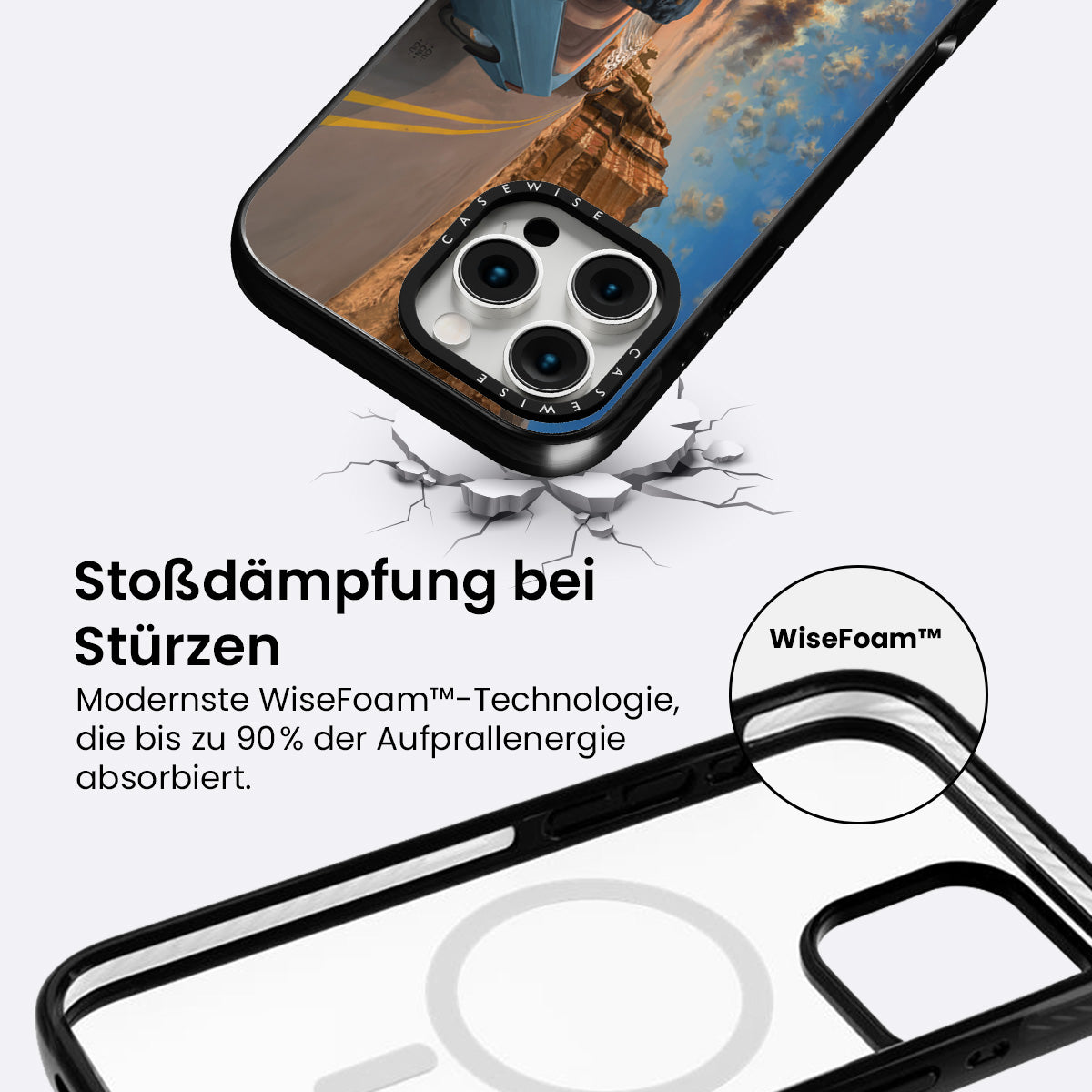 CASEWISE

CASEWISE

Stoßdämpfung bei Stürzen

Modernste WiseFoam™-Technologie, die bis zu 90% der Aufprallenergie absorbiert.

WiseFoam™