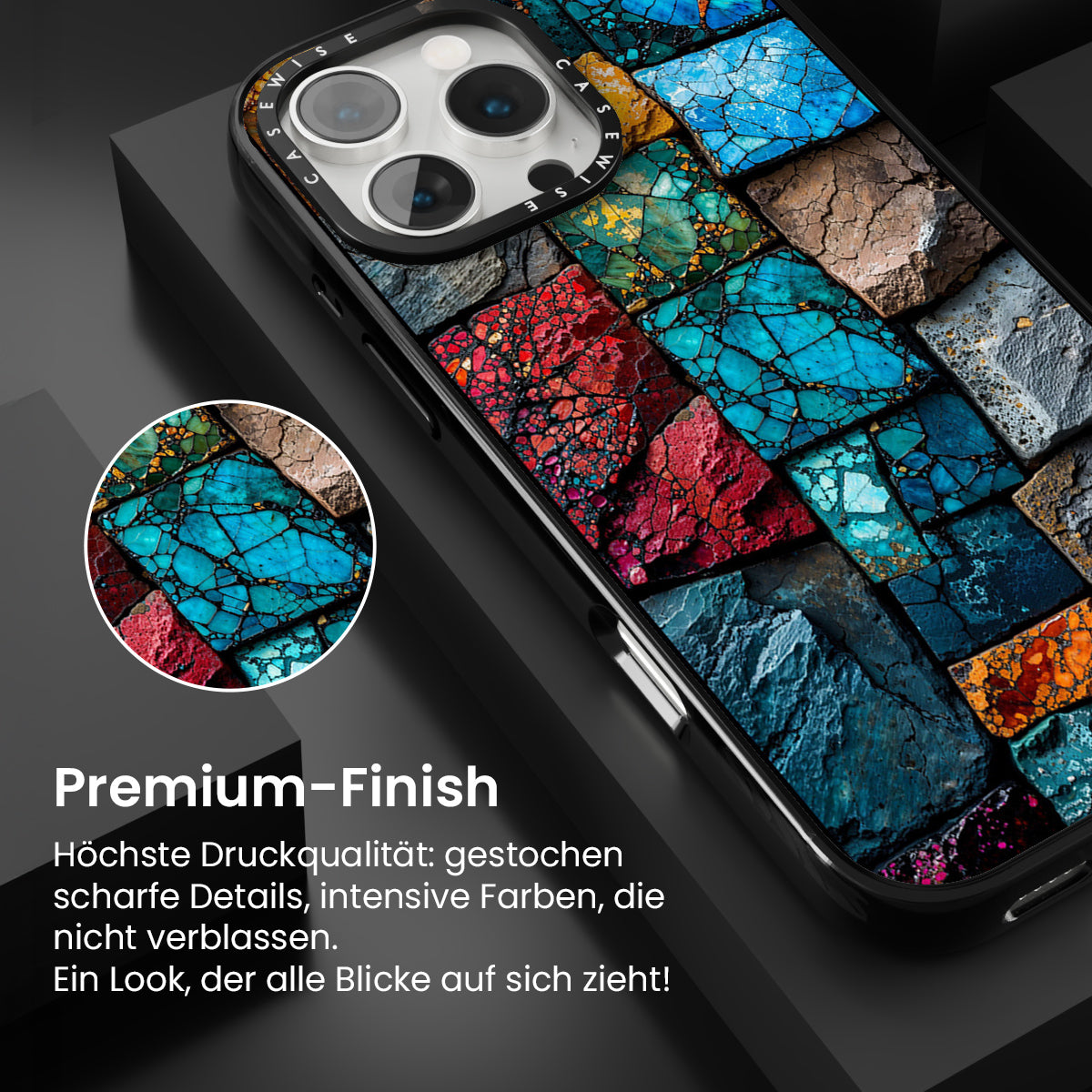 CASEWISE CASEWISE

Premium-Finish

Höchste Druckqualität: gestochen scharfe Details, intensive Farben, die nicht verblassen.
Ein Look, der alle Blicke auf sich zieht!