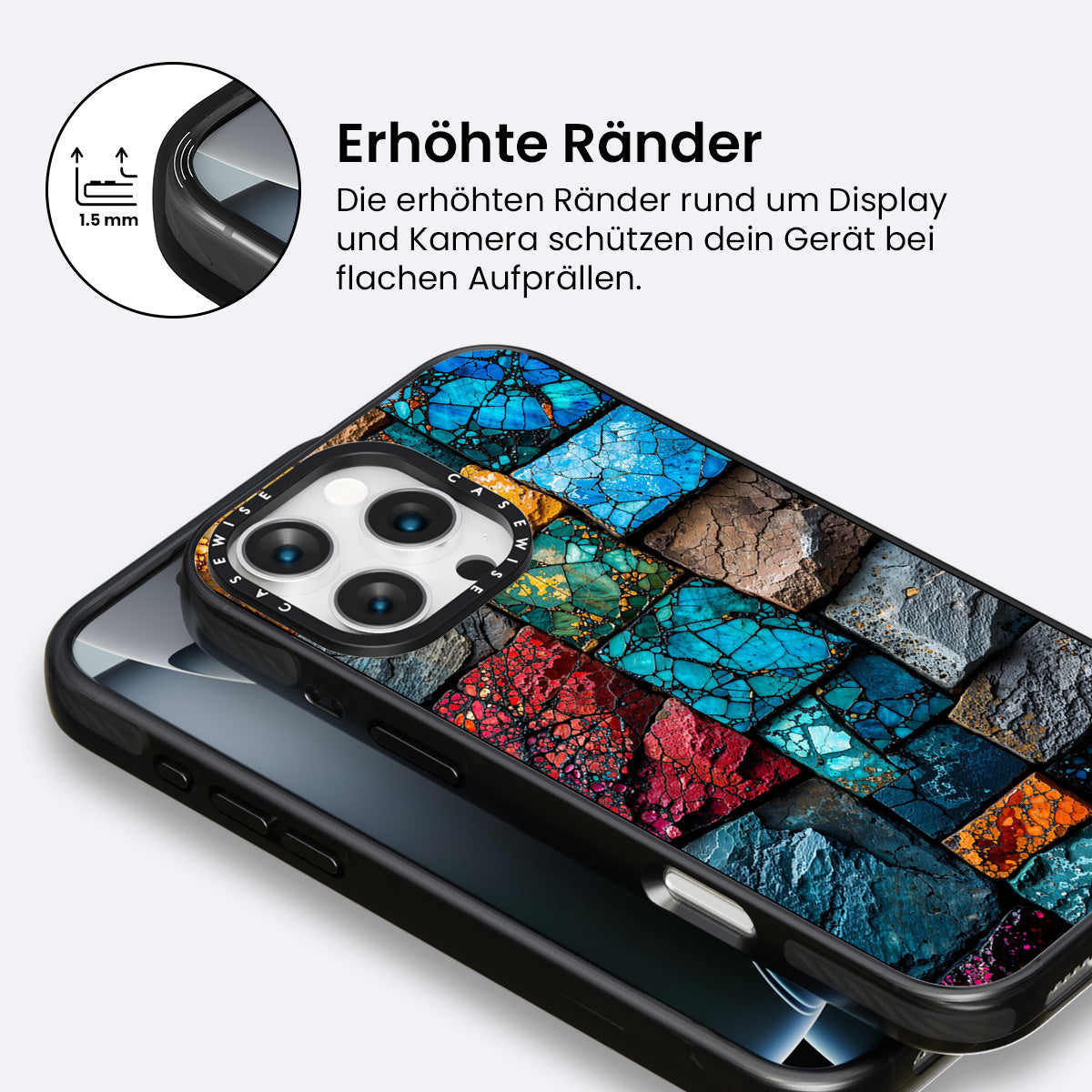 1.5 mm

Erhöhte Ränder

Die erhöhten Ränder rund um Display und Kamera schützen dein Gerät bei flachen Aufprällen.

CASEWISE CASEWISE