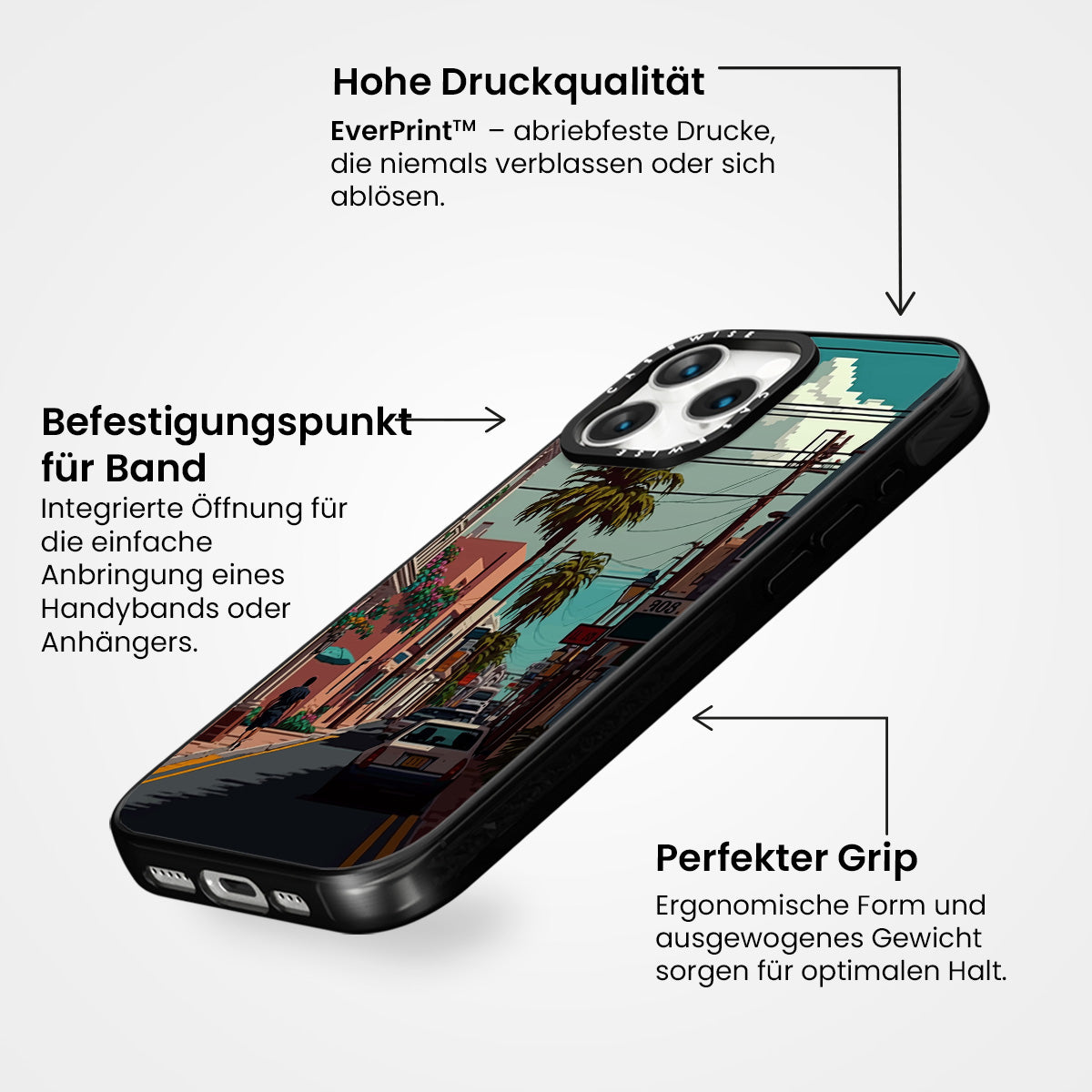 Hohe Druckqualität

EverPrint™ – abriebfeste Drucke, die niemals verblassen oder sich ablösen.

Befestigungspunkt für Band

Integrierte Öffnung für die einfache Anbringung eines Handybands oder Anhängers.

CASEWISE

CASEWISE

Perfekter Grip

Ergonomische Form und ausgewogenes Gewicht sorgen für optimalen Halt.