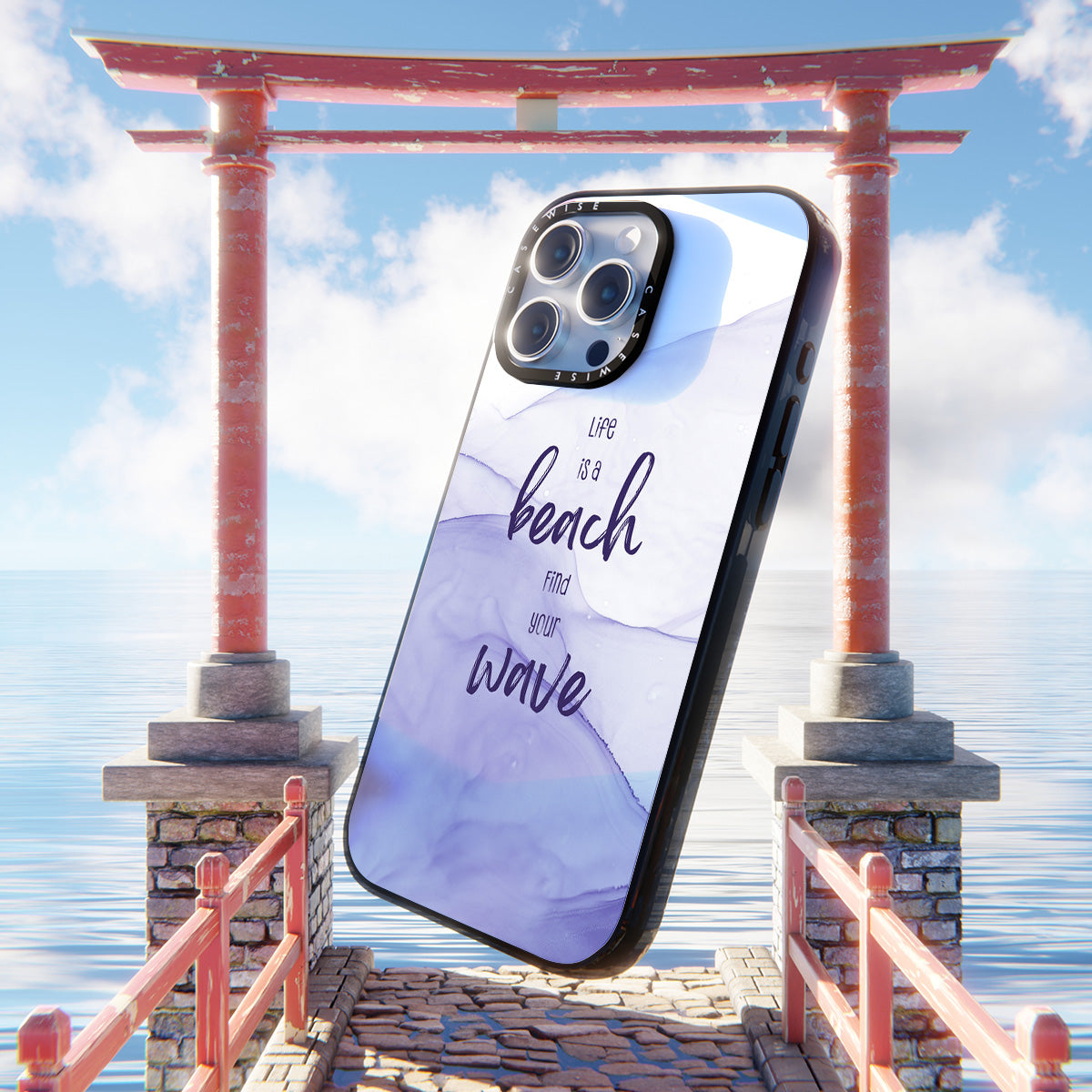 CASEWISE CASEWISE

Life is a beach Find your wave